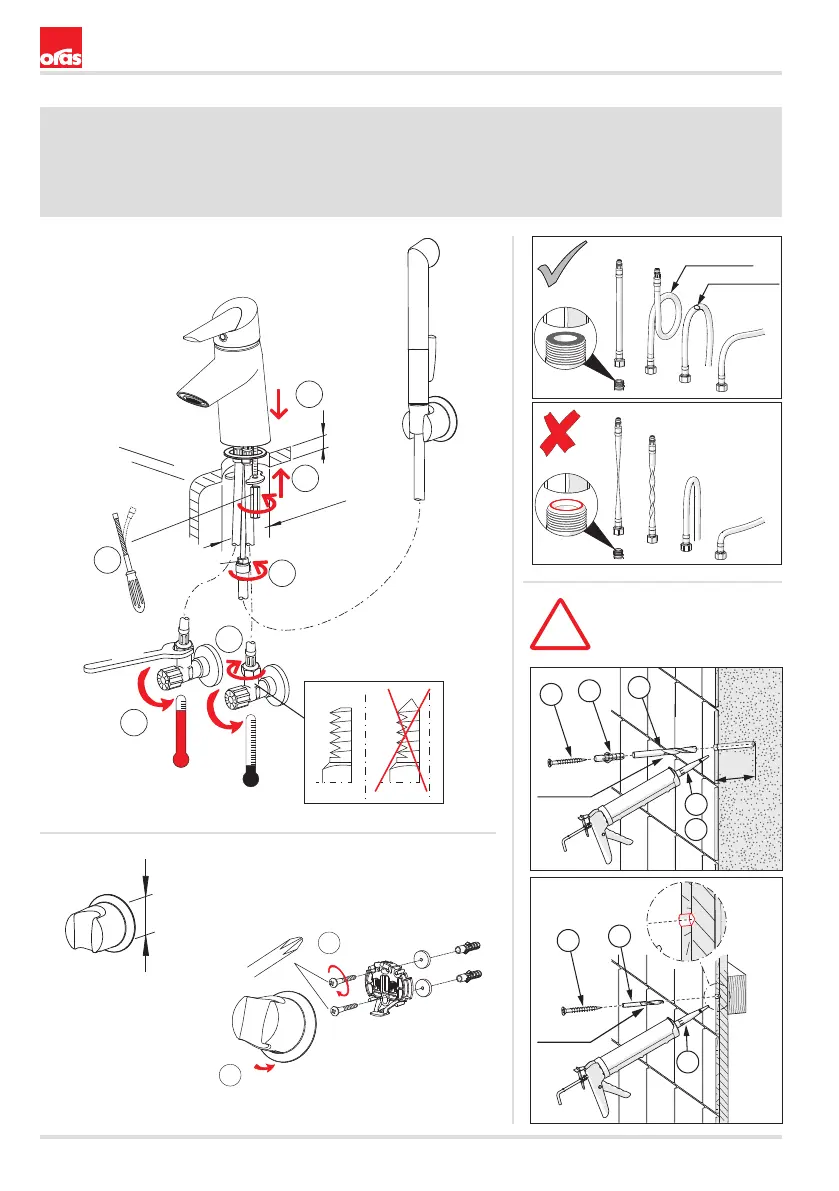 oras