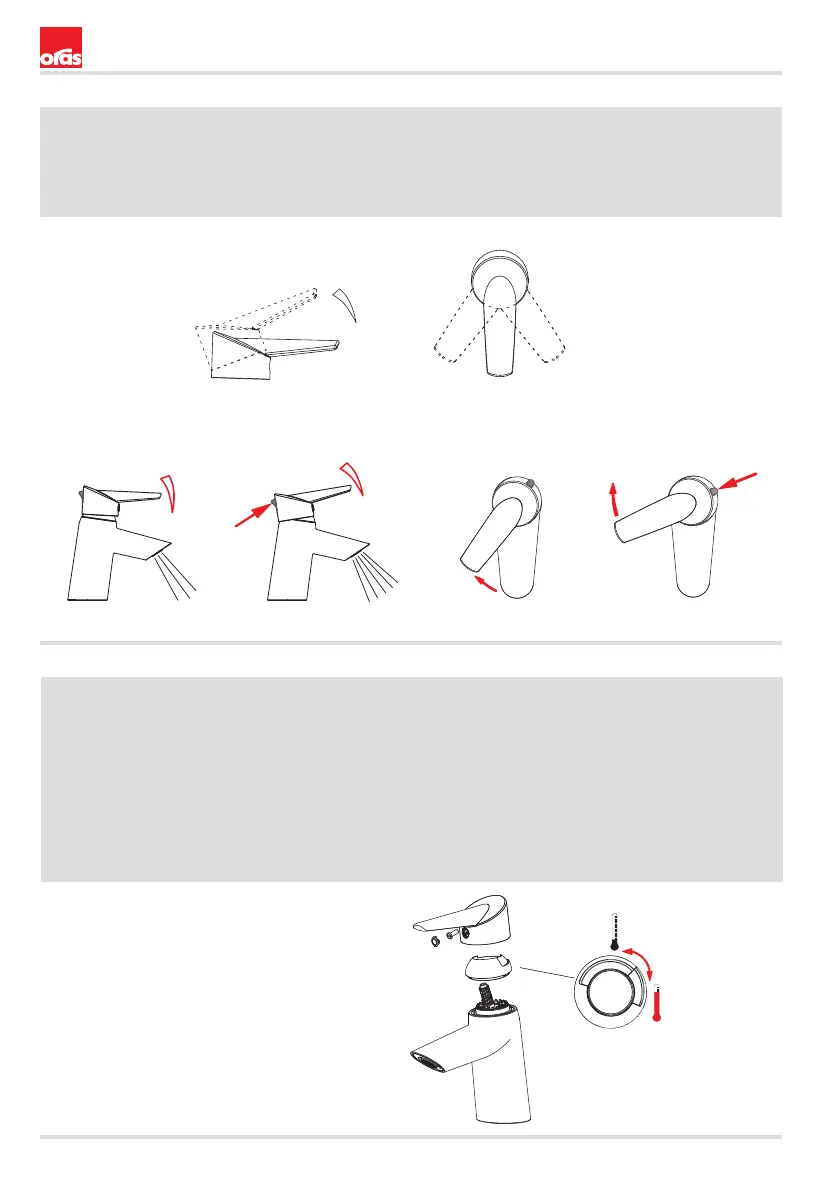 oras