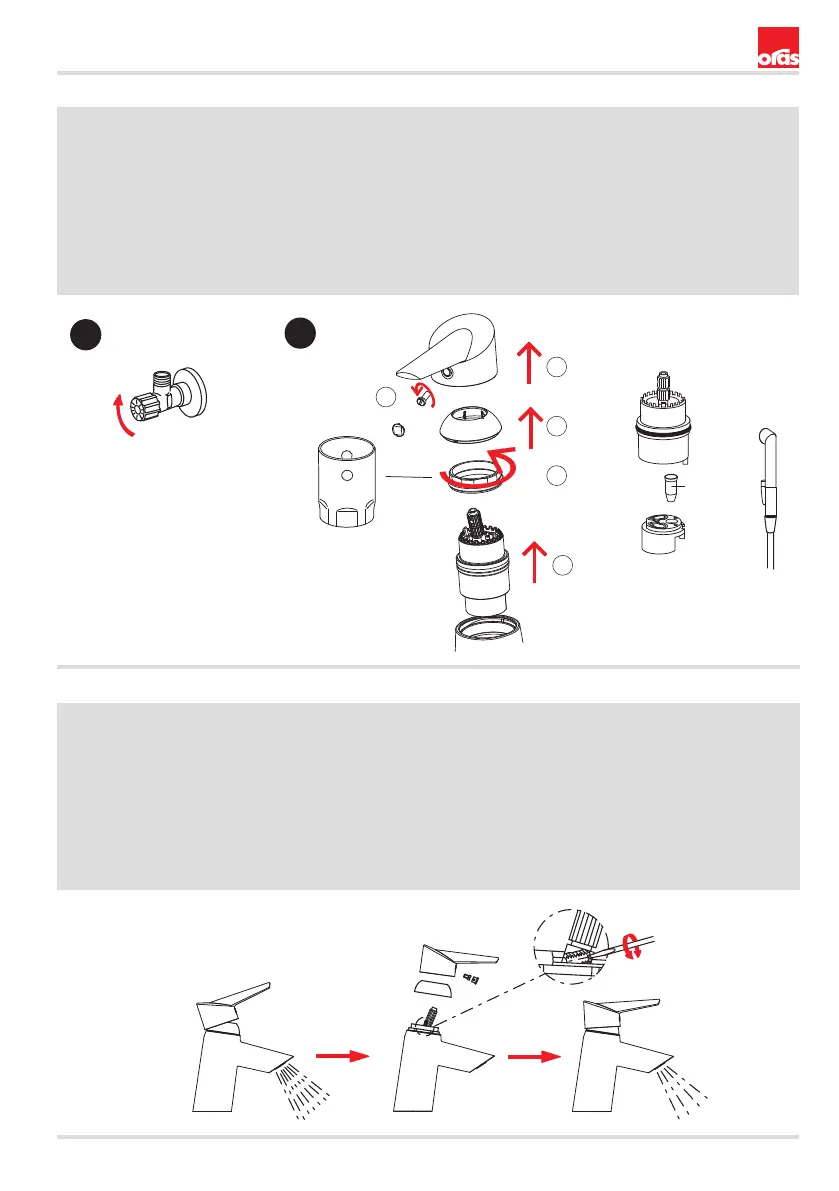 oras