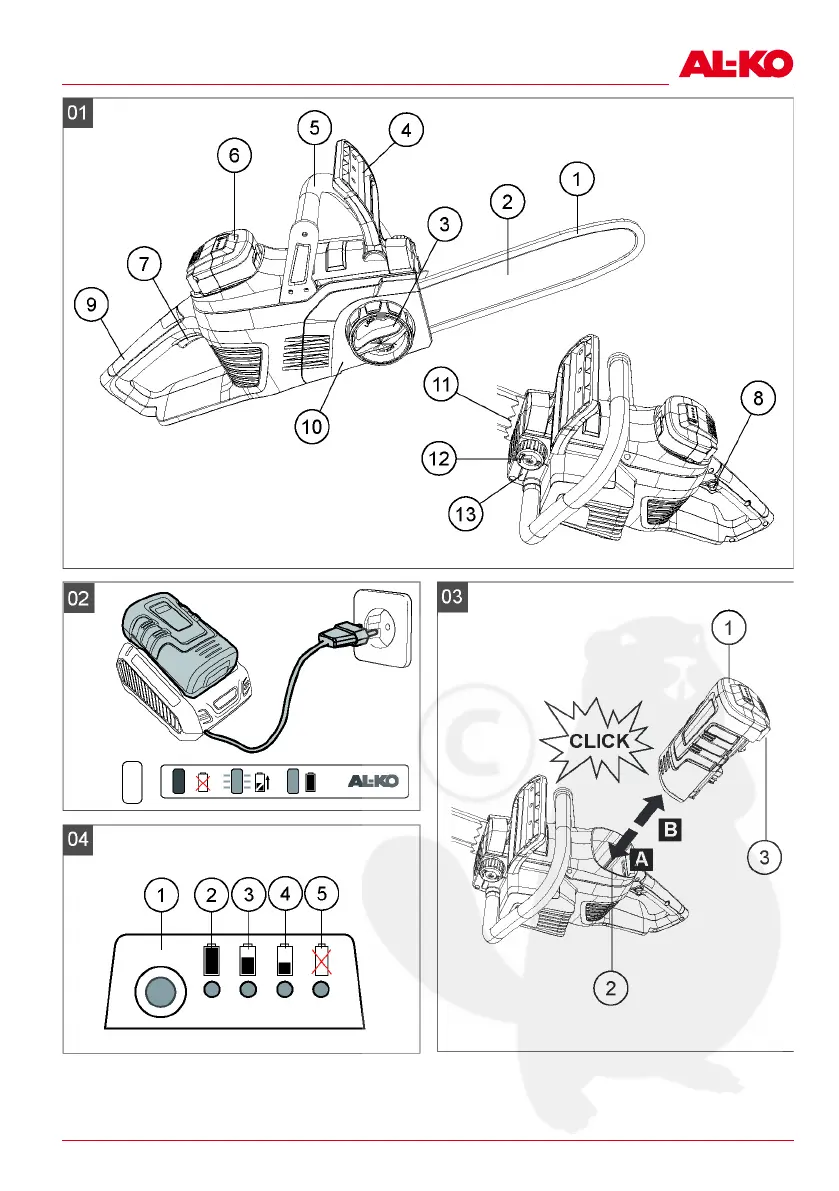 AL-KO

01

5
4
6
1
2
3
7
9
10
11
8
12
13

02

AL-KO

03

1
CLICK
B
A
3
2

04

1
2
3
4
5