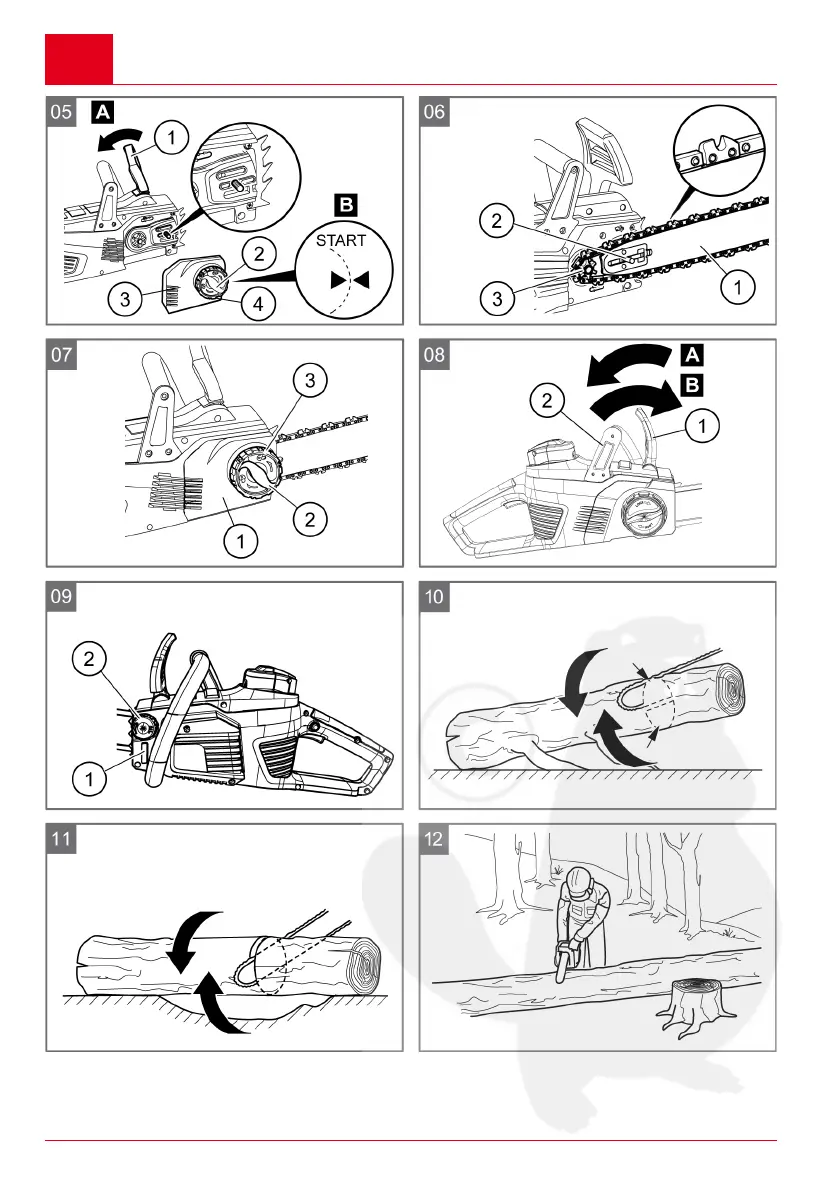 05
A
1
B
START
2
3
4

06
2
3
1

07
3
2
1

08
A
B
2
1

09
2
1

10

11

12