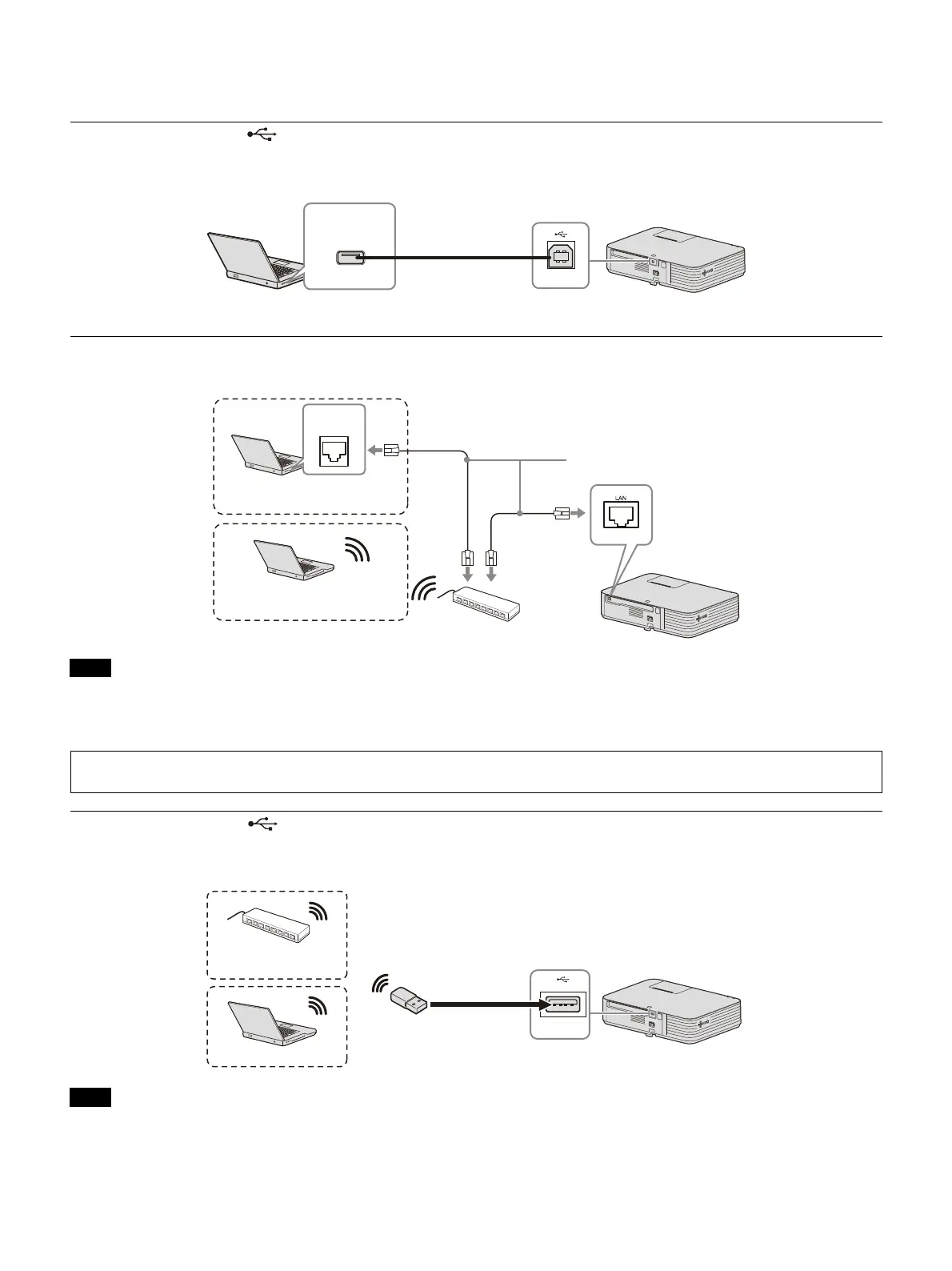 LAN