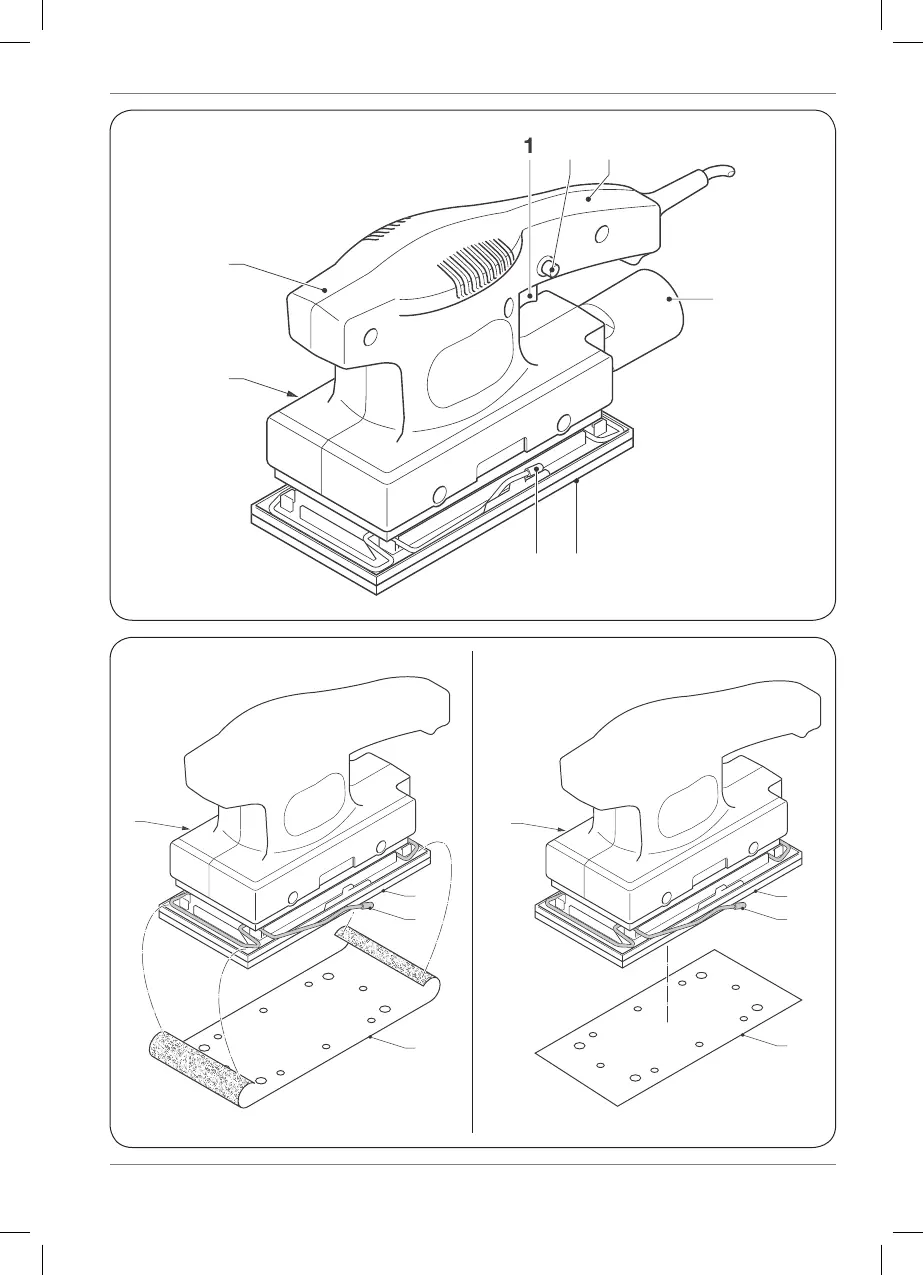 1