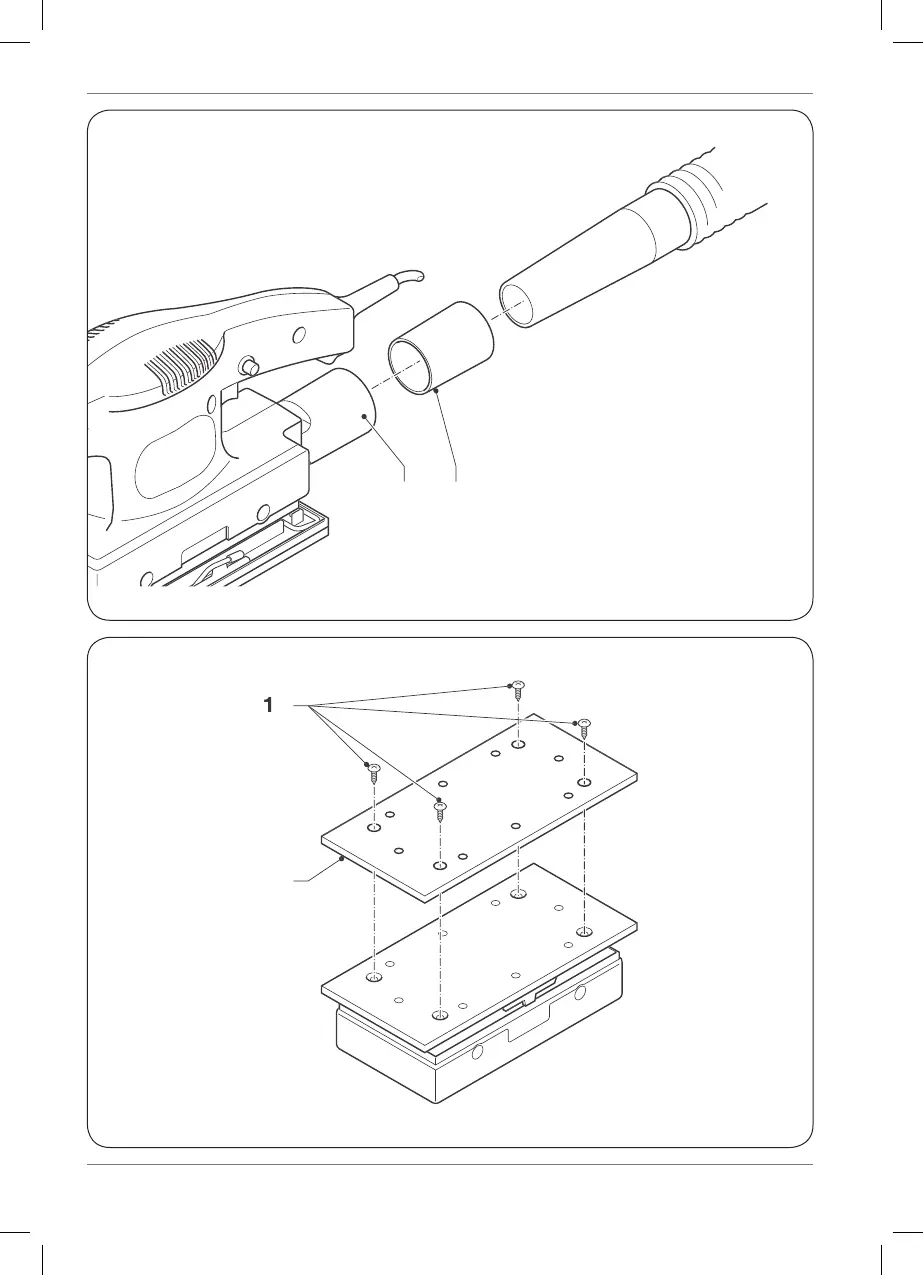 1