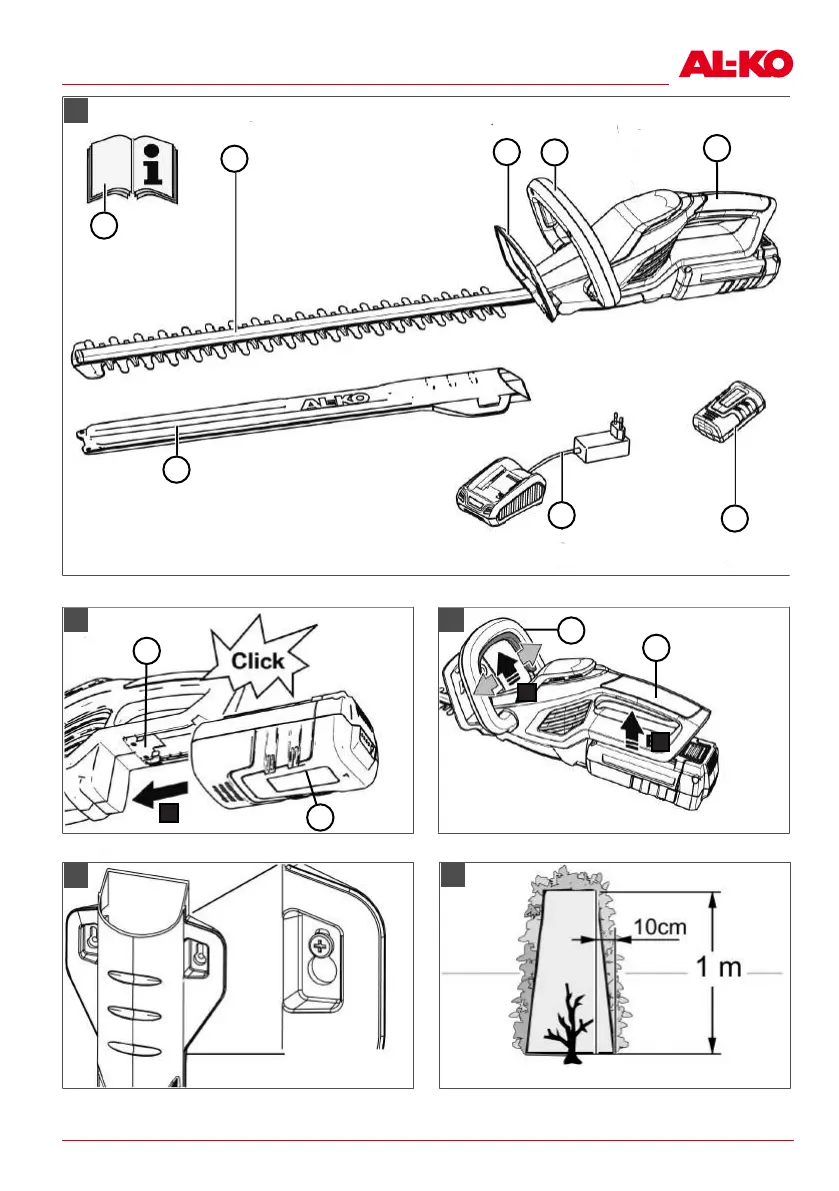 AL-KO

AL-KO

Click

10cm

1 m