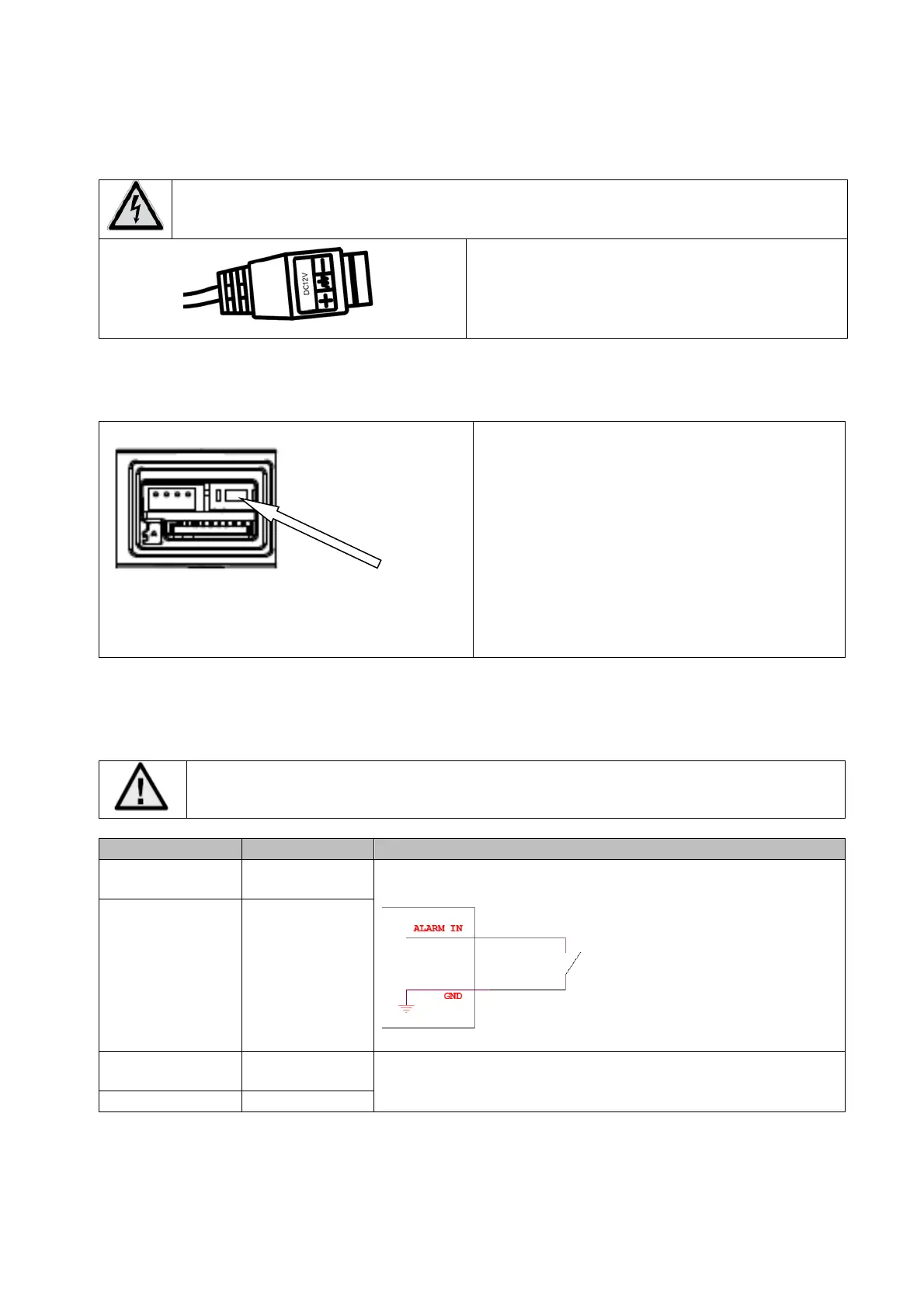 DC12V

ALARM IN

GND