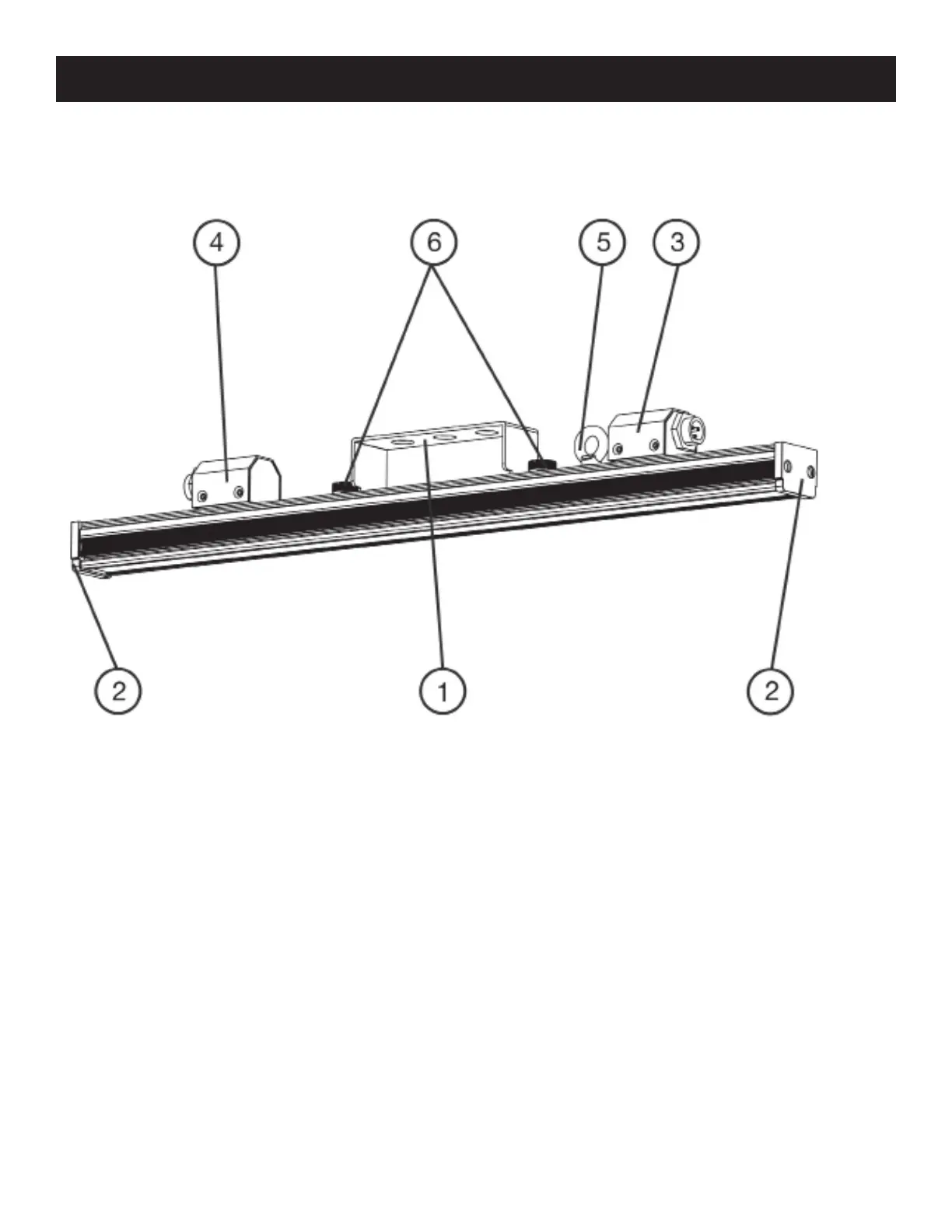 4
6
5
3
2
1
2