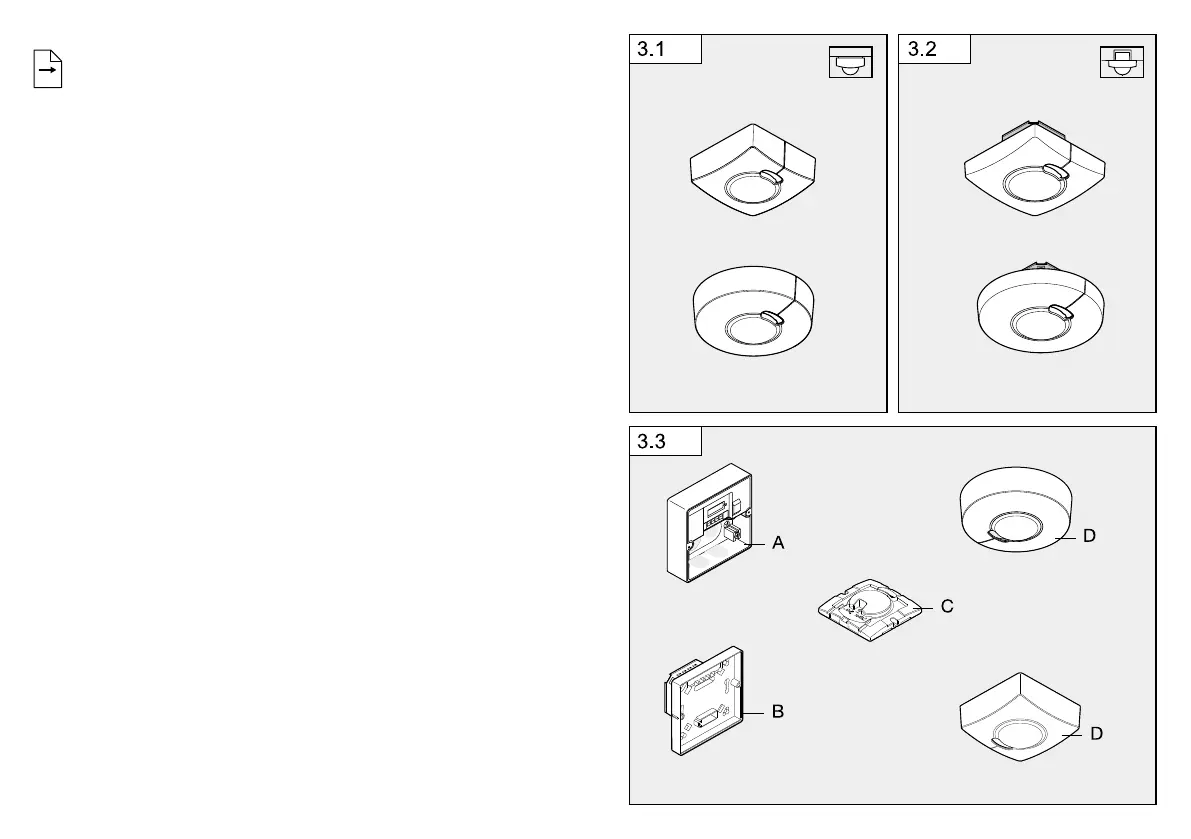 3.1

3.2

3.3

A

B

C

D

D