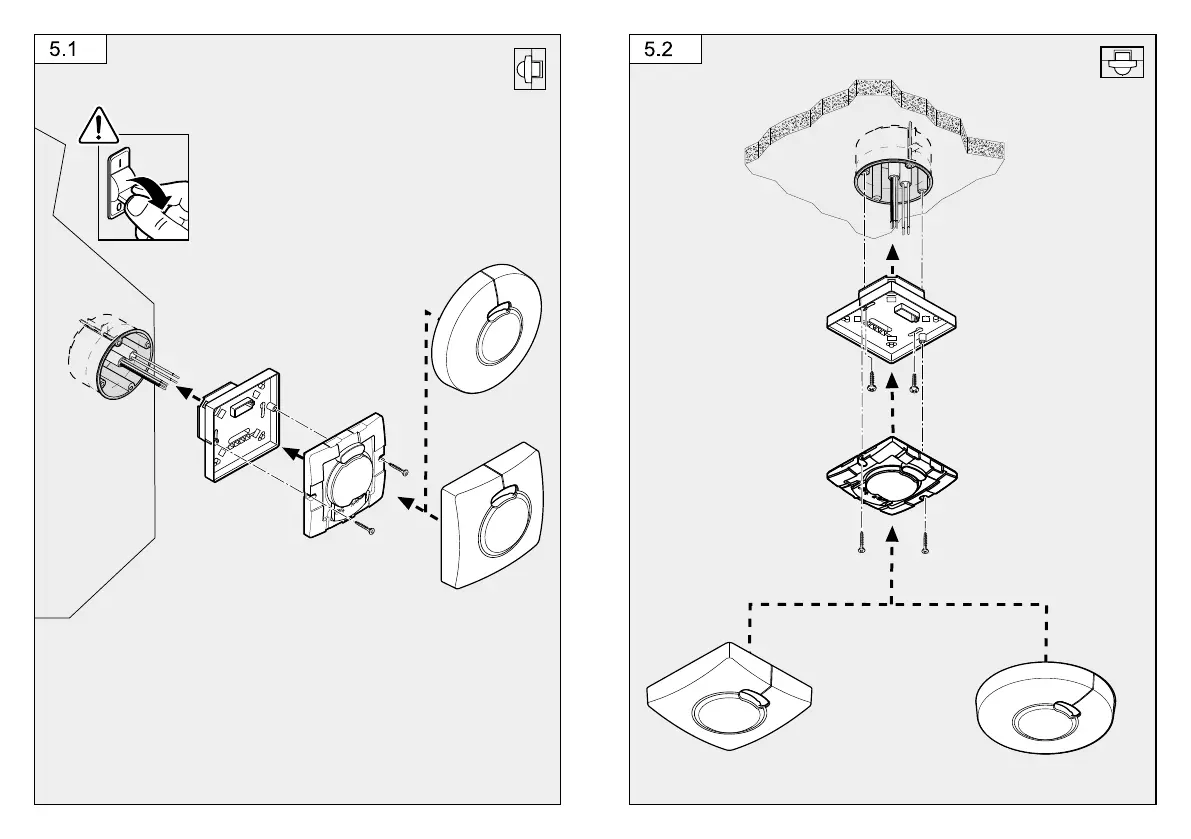 5.1

5.2