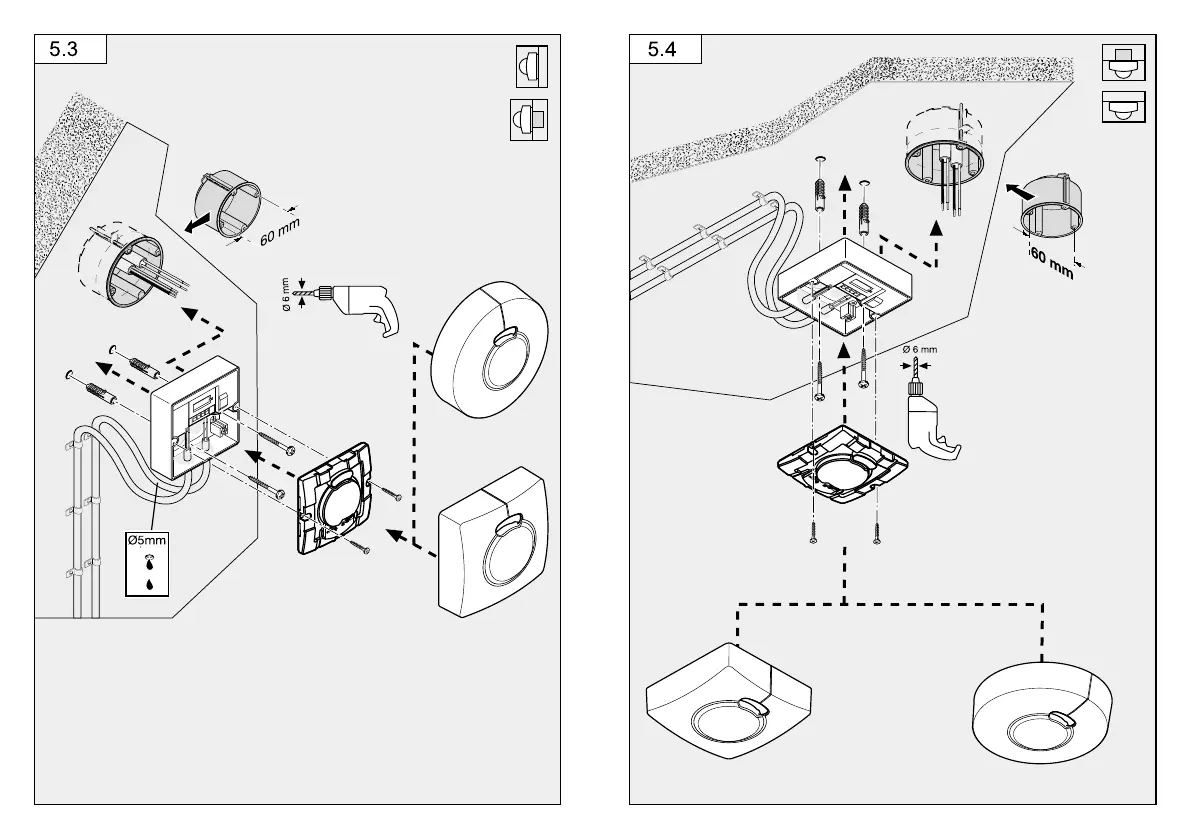 5.3

60 mm

Ø 6 mm

Ø5mm

5.4

60 mm

Ø 6 mm