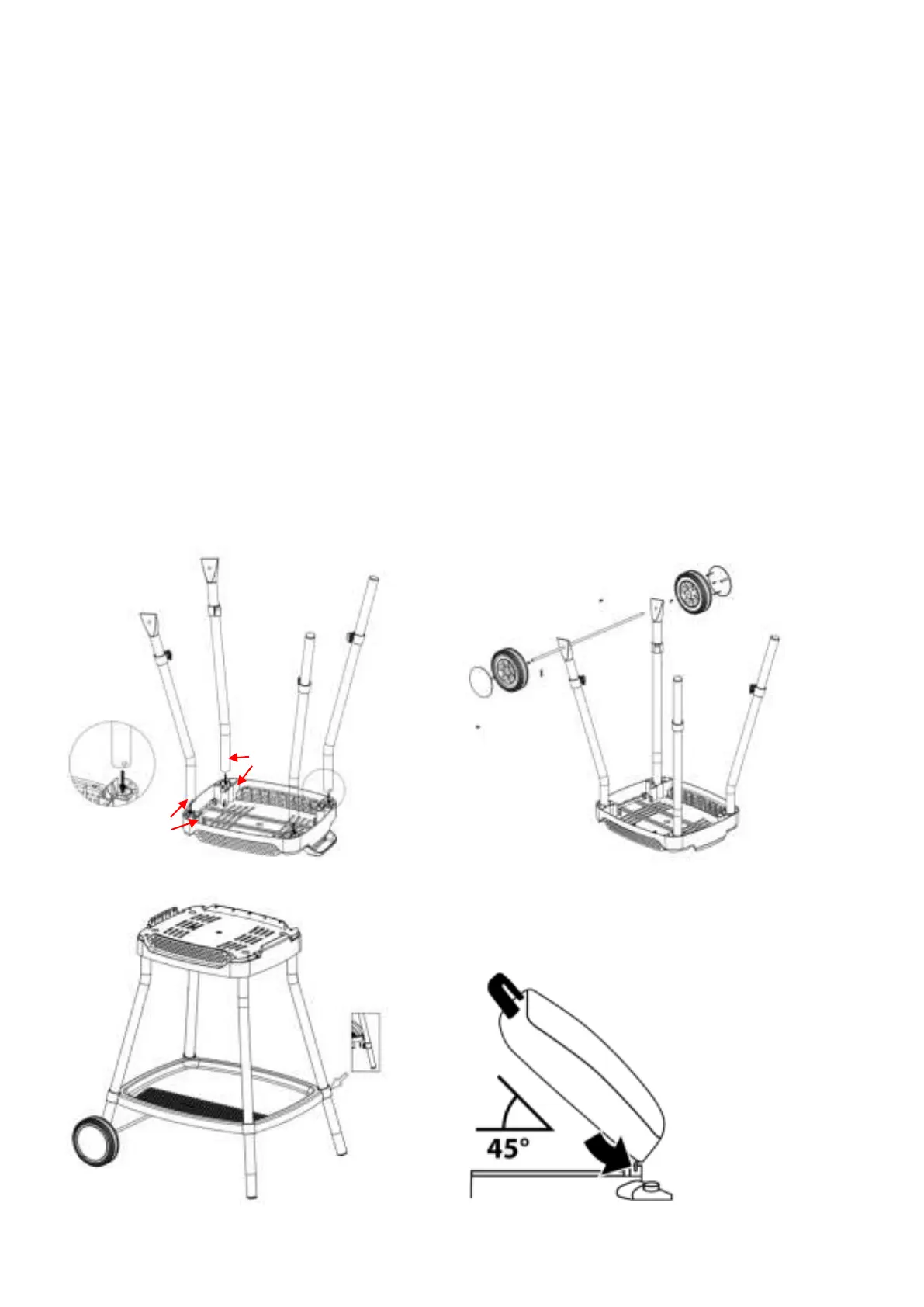 45°