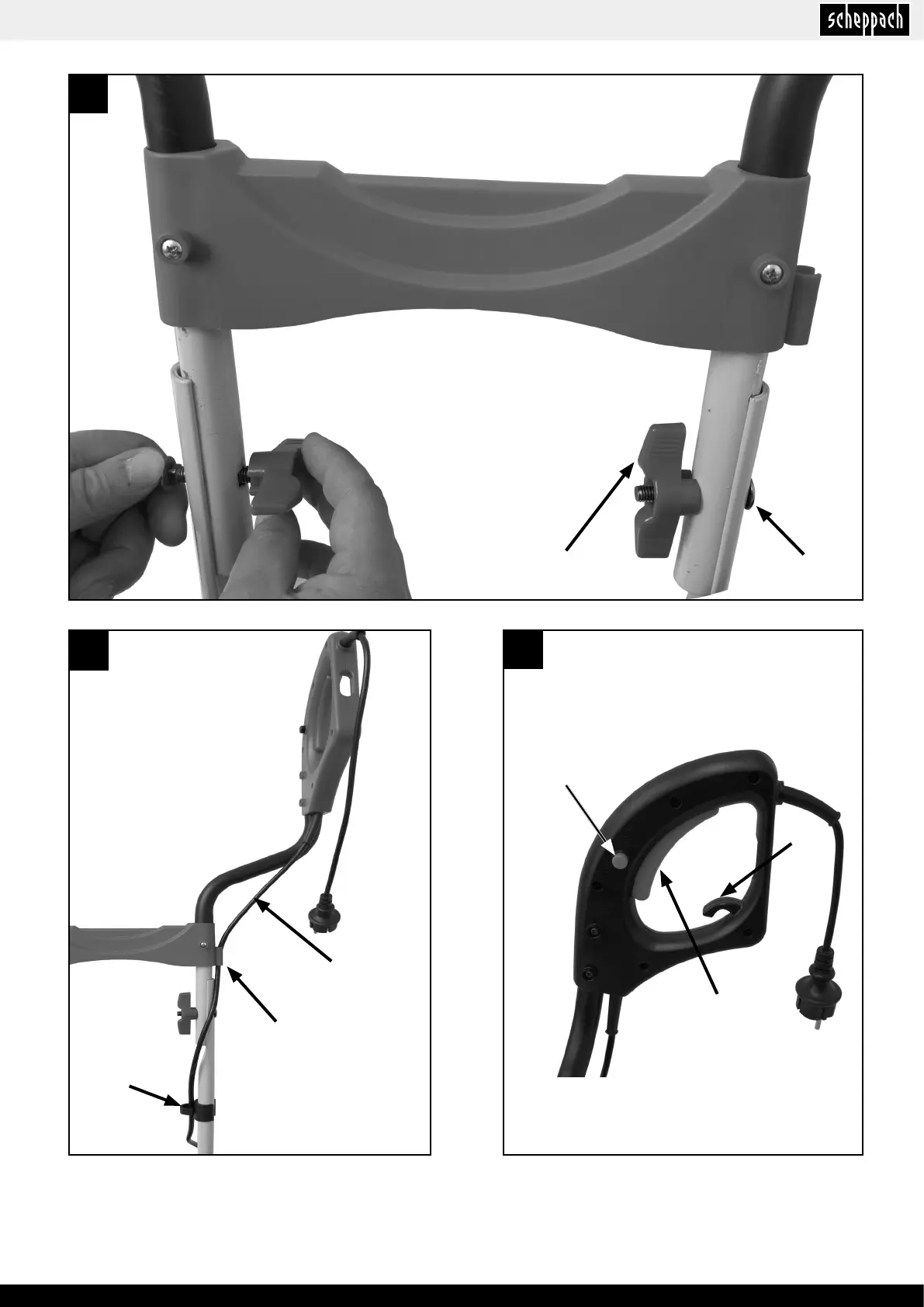 scheppach