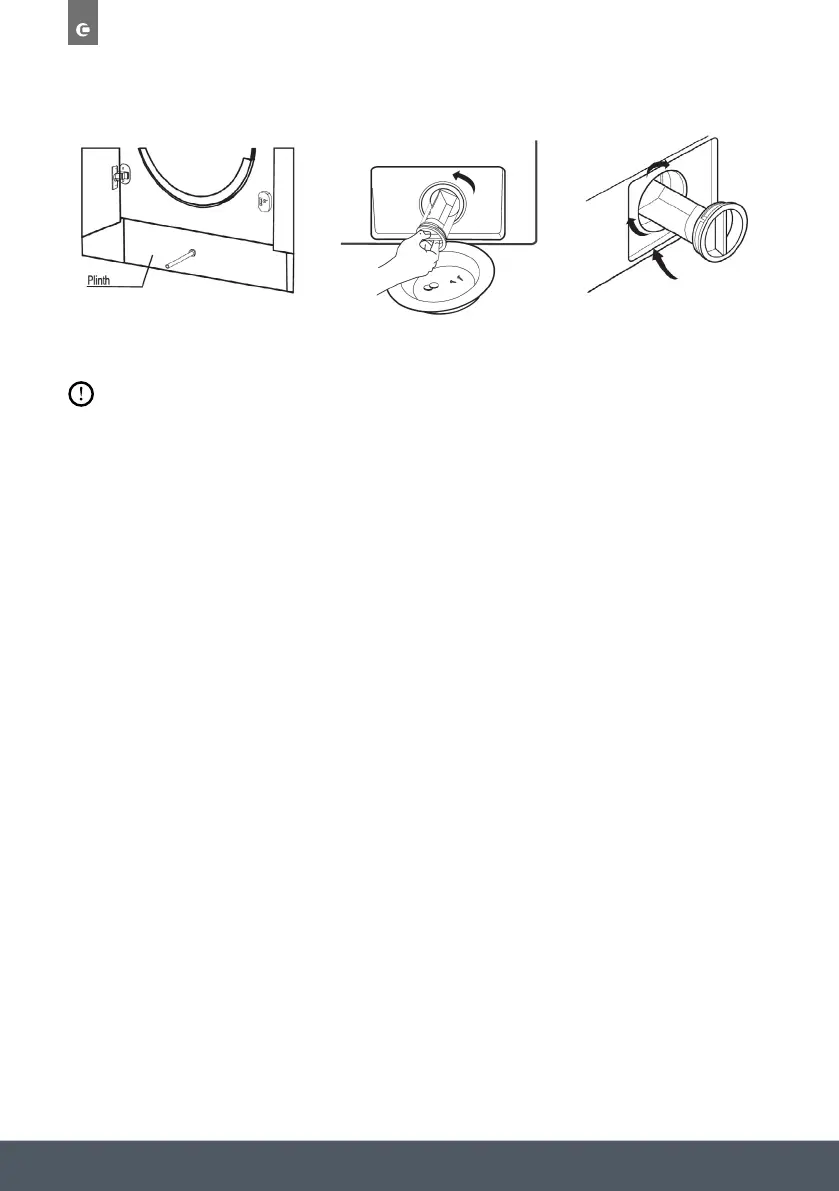 Plinth