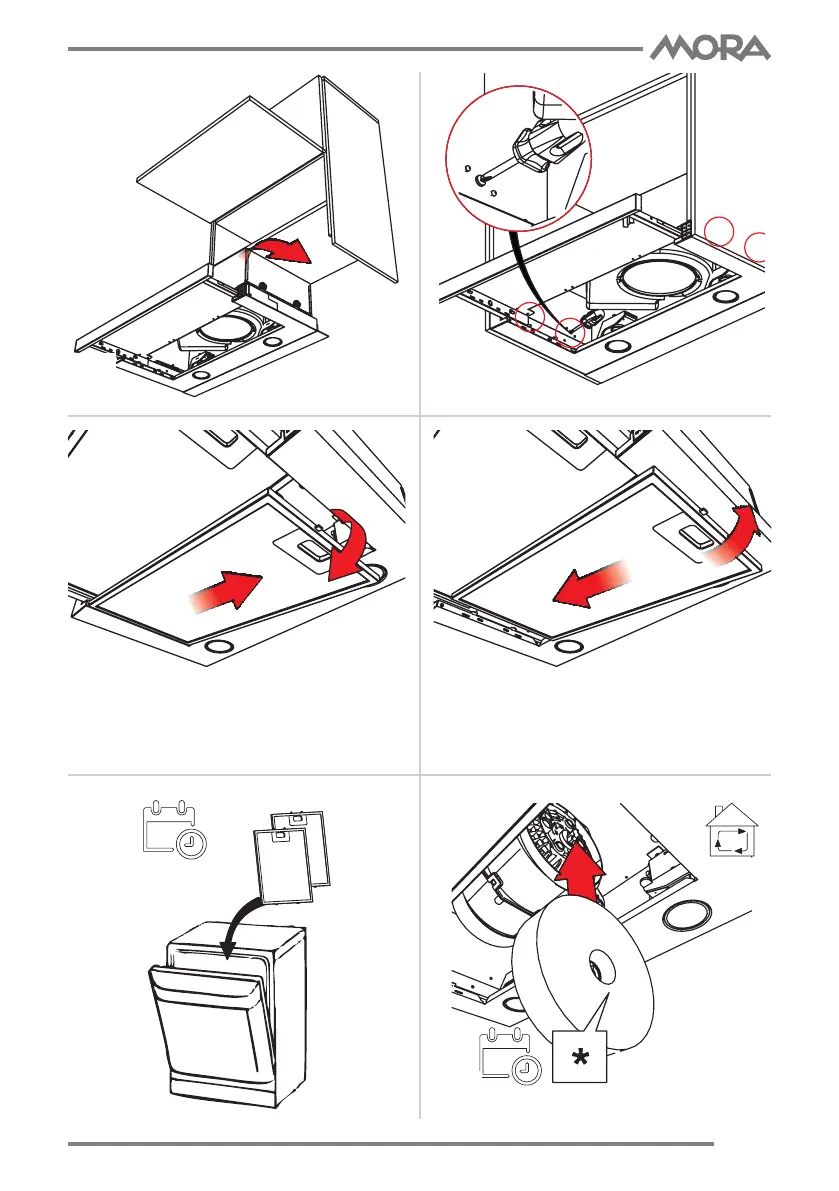 MORA

*