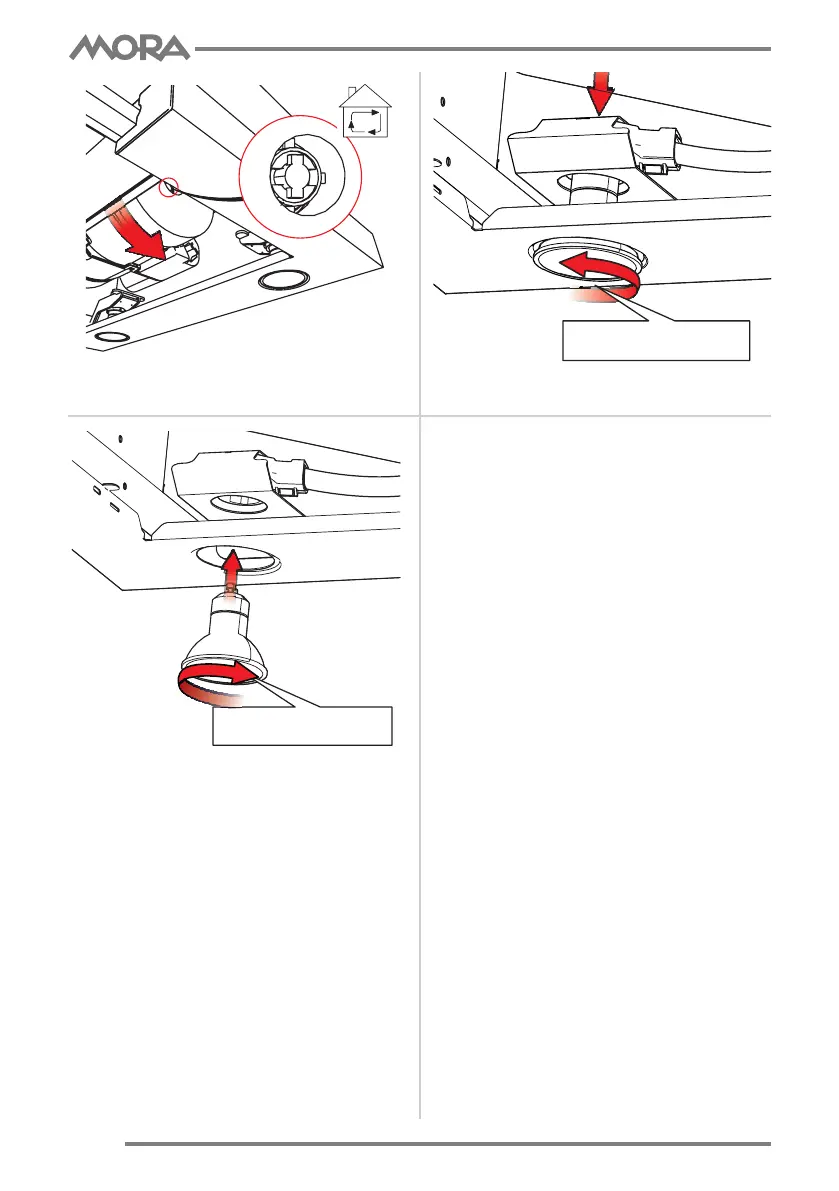 MORA