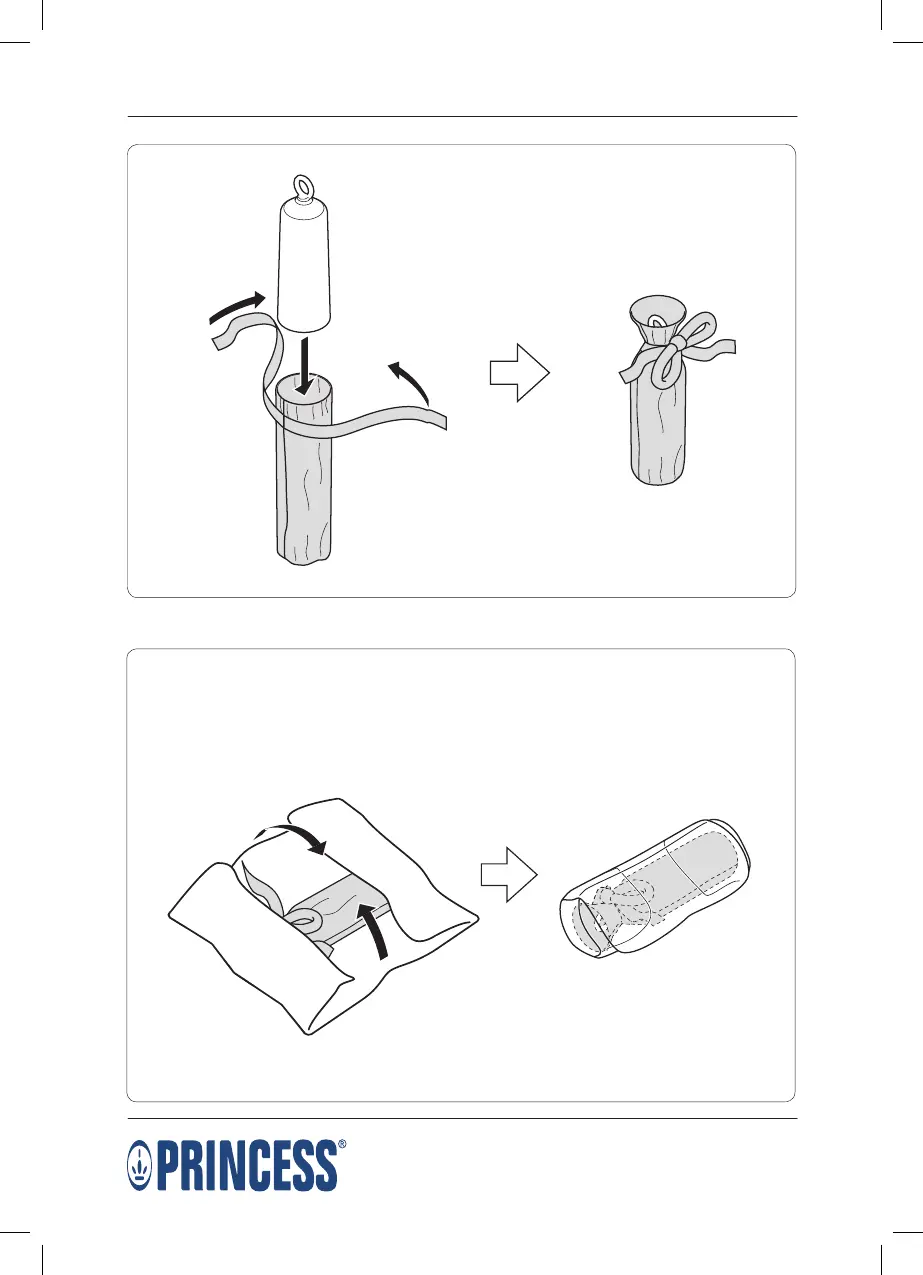 PRINCESS®