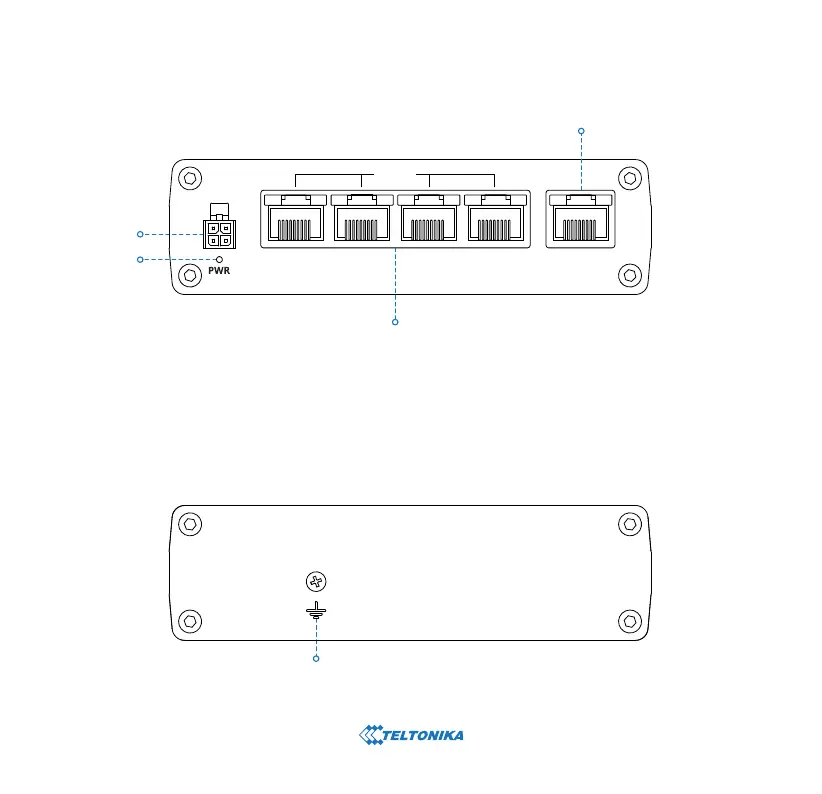 PWR

TELTONIKA