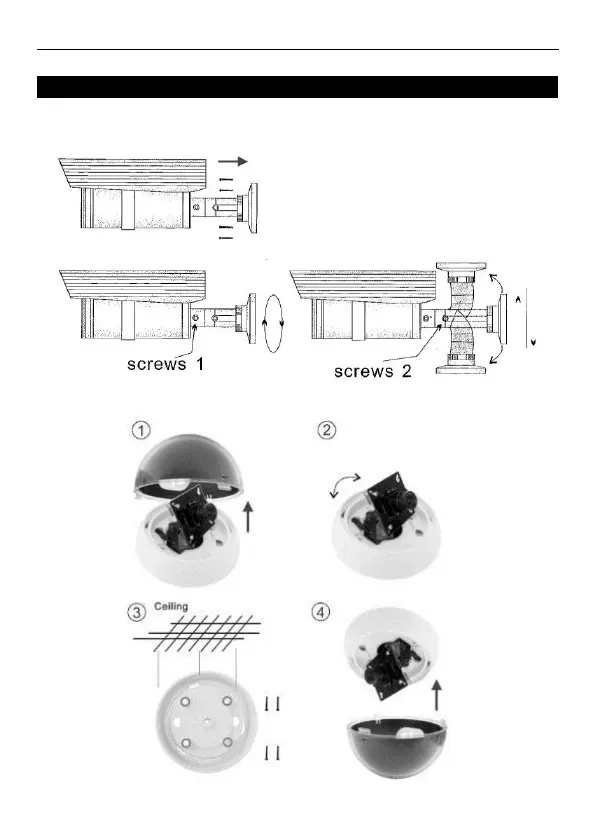 screws 1

screws 2

①

②

③ Ceiling

④