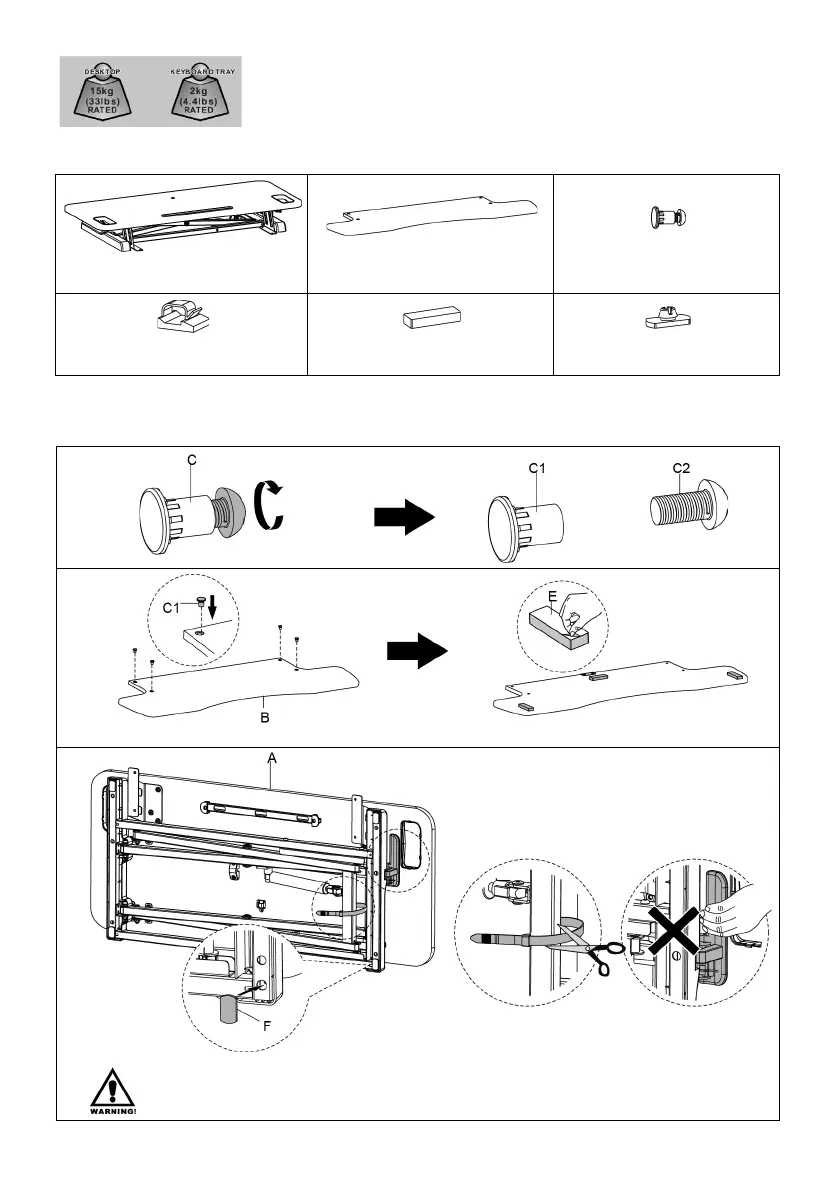 DESKTOP
15kg
(33lbs)
RATED

KEYBOARD TRAY
2kg
(4.4lbs)
RATED

C

C1

C2

C1

E

B

A

F

WARNING!