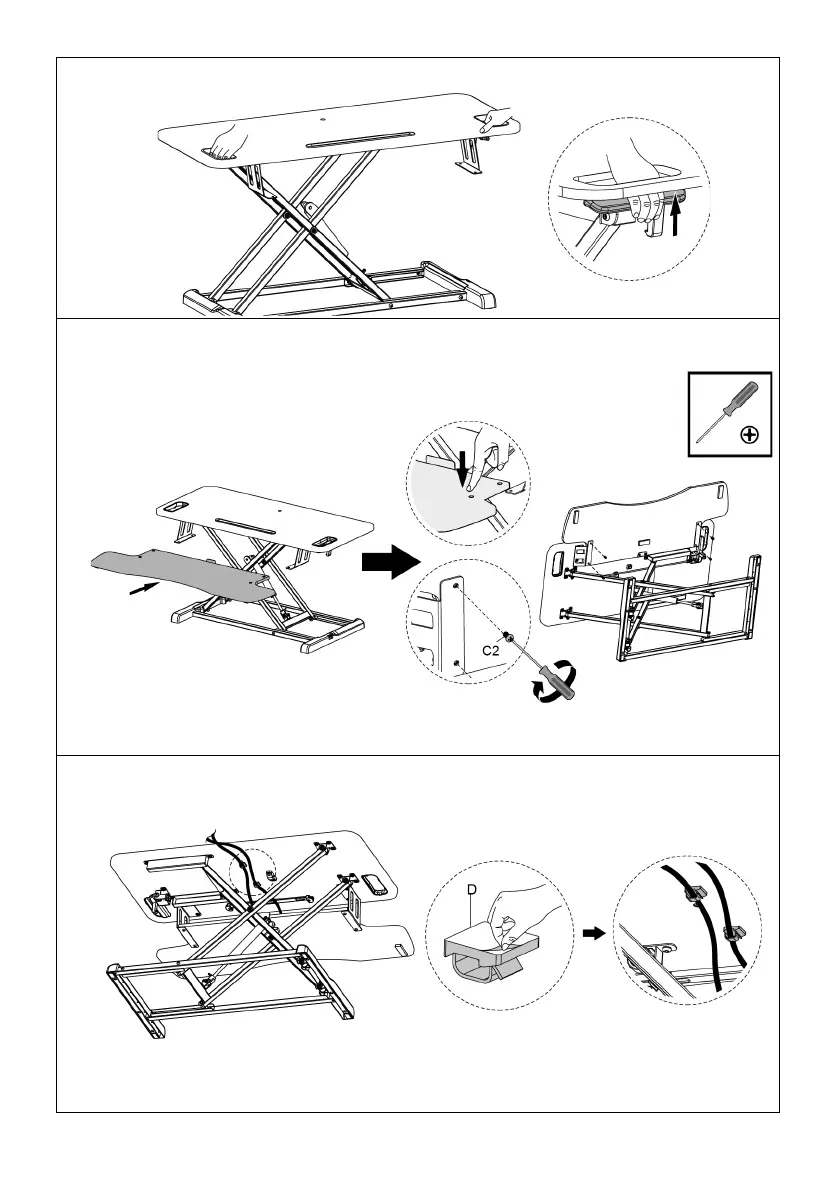 C2

D