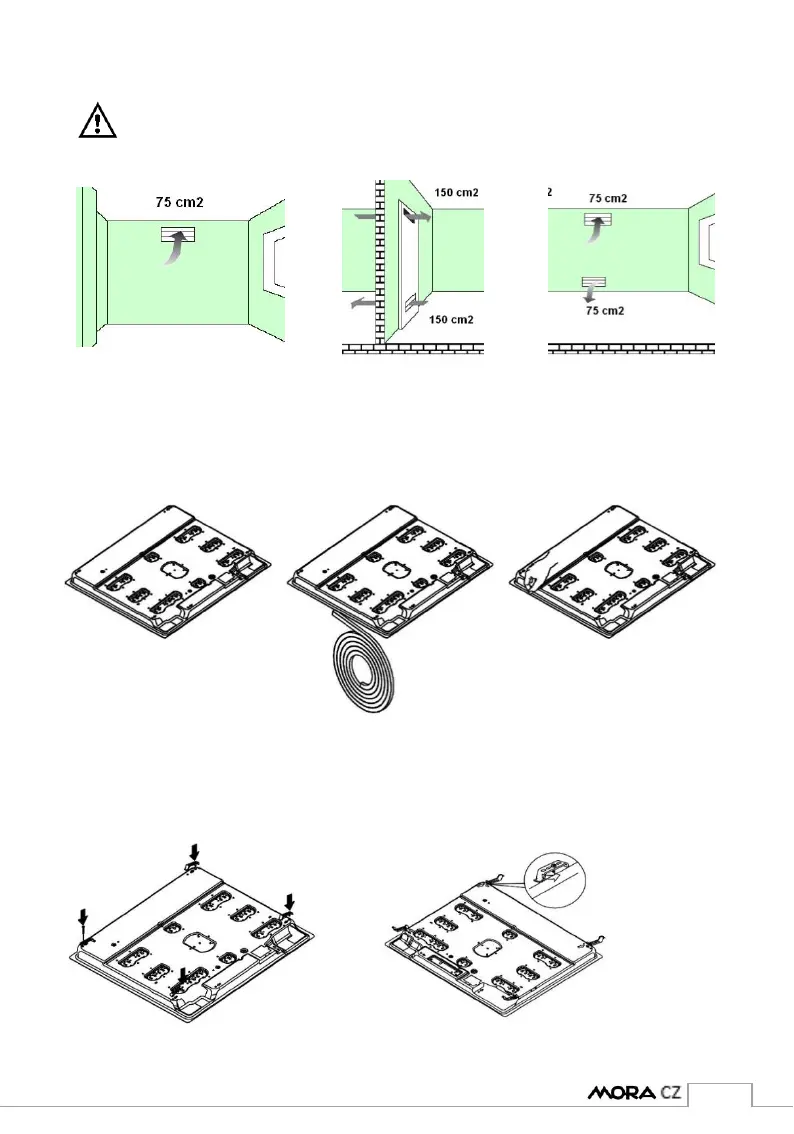 75 cm2

150 cm2

150 cm2

2

75 cm2

75 cm2

MORA CZ