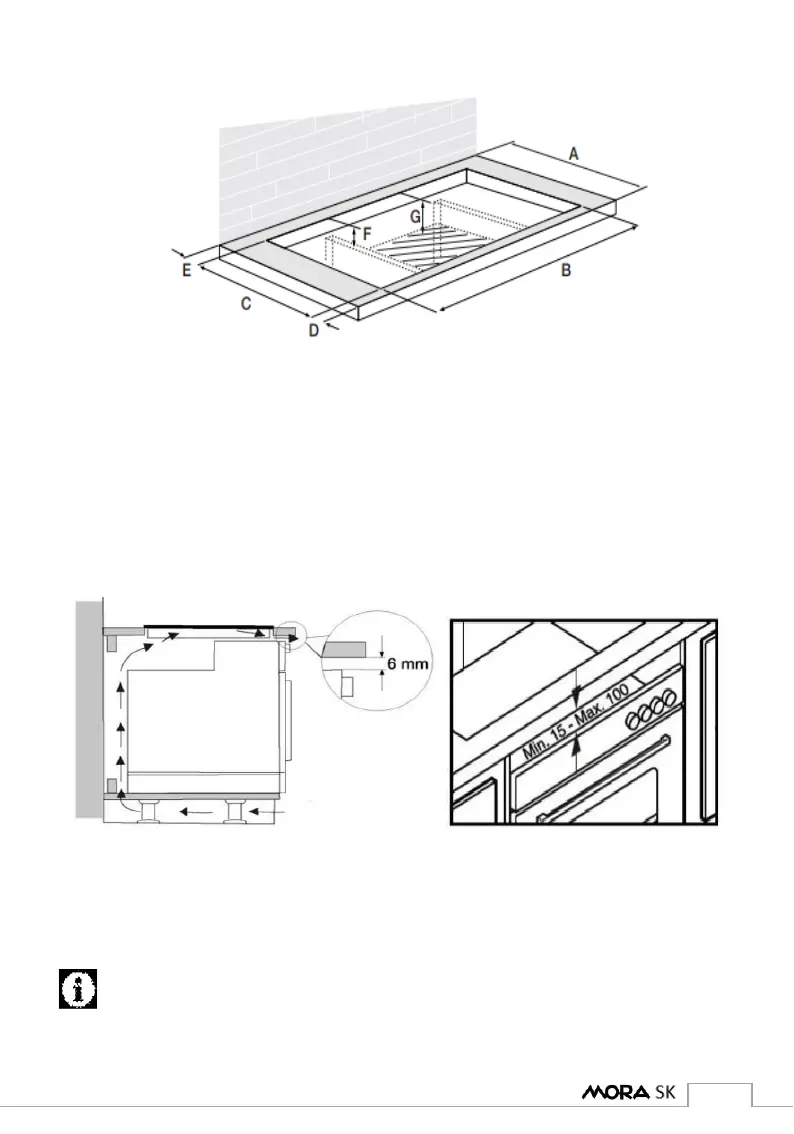 A

G

F

E

B

C

D

6 mm

Min. 15 - Max. 100

MORA SK