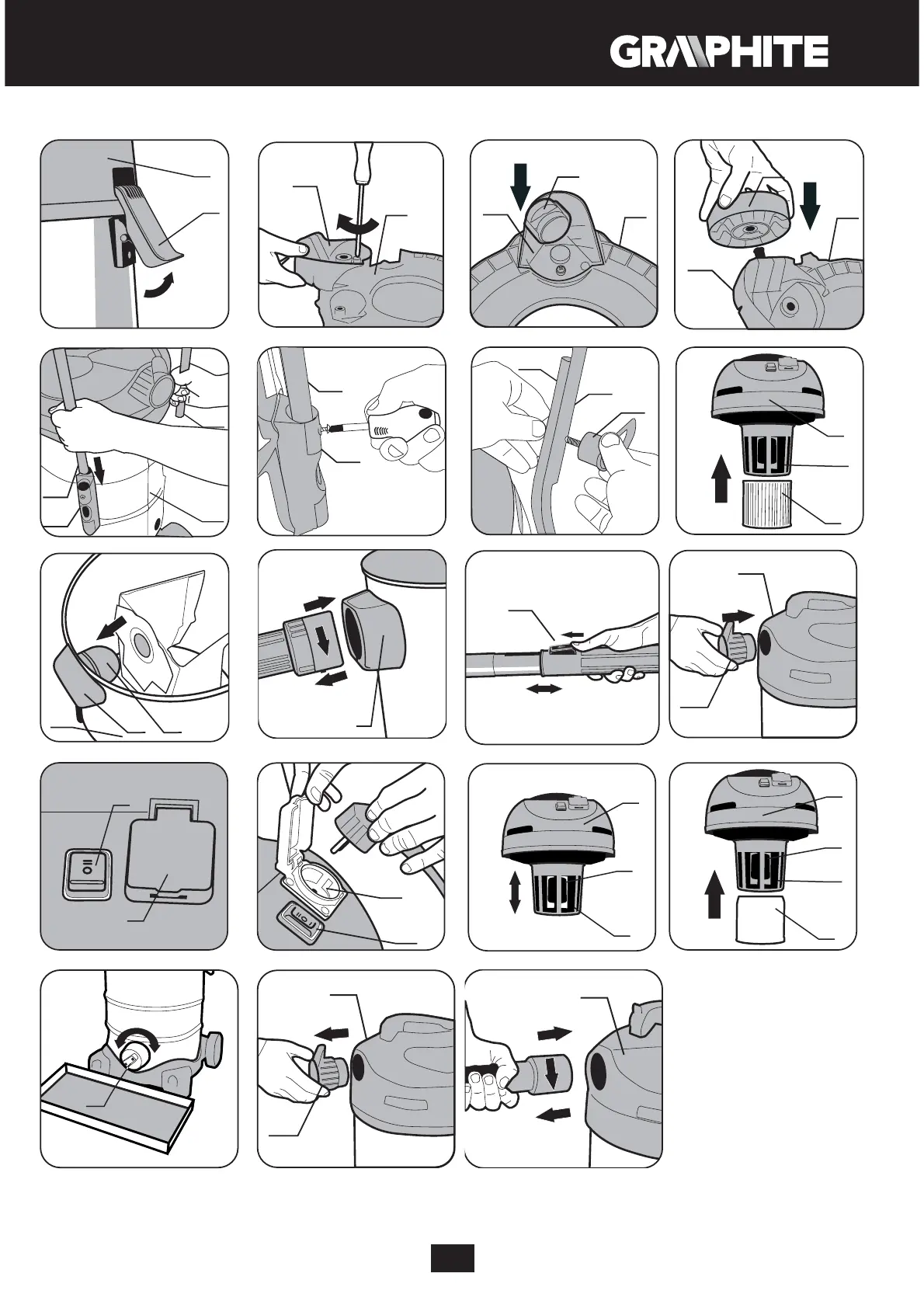 GRAPHITE