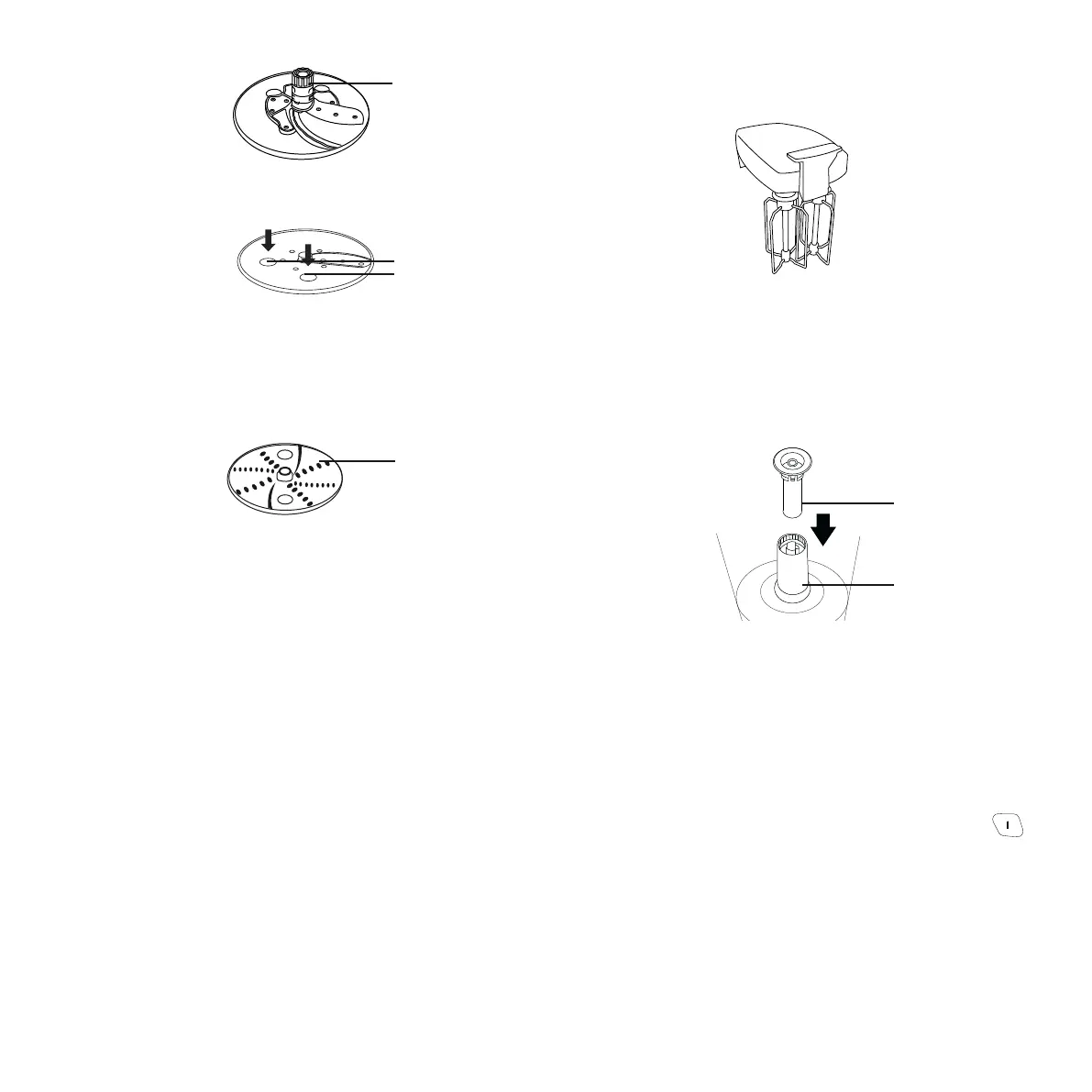 I