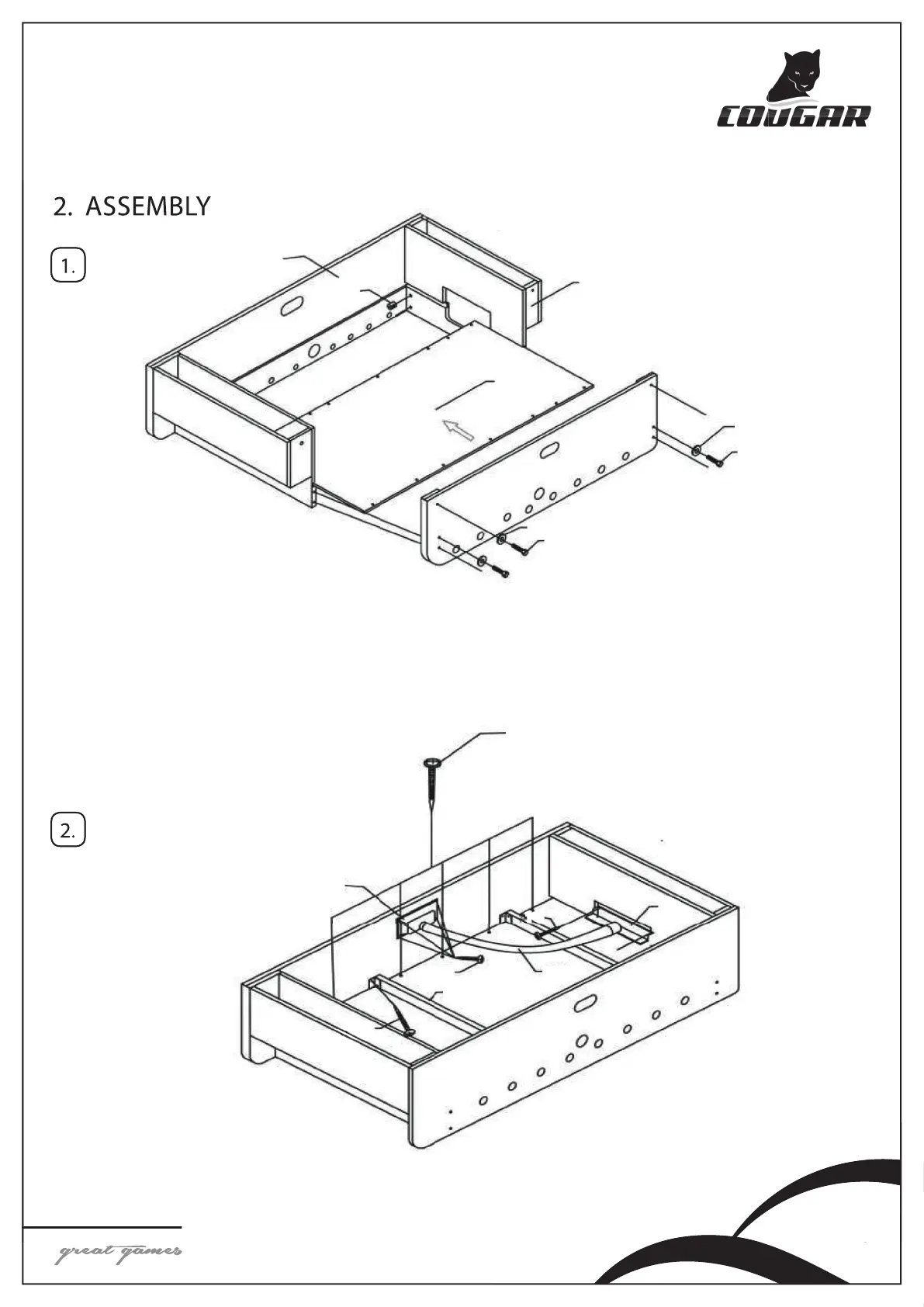 COUGAR

2. ASSEMBLY

1.

2.

great games