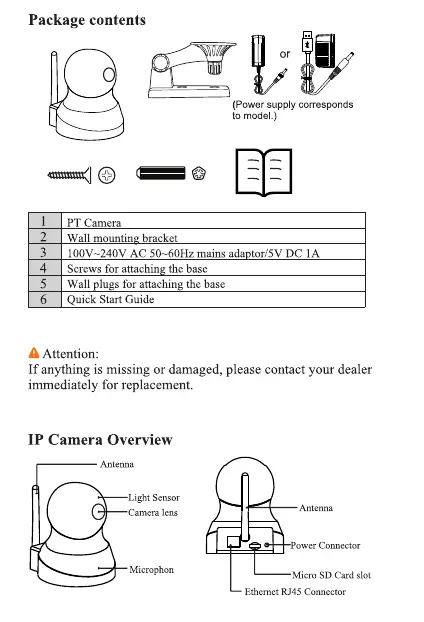 Package contents

or

(Power supply corresponds to model.)

| 1 | PT Camera |
|---|---|
| 2 | Wall mounting bracket |
| 3 | 100V~240V AC 50~60Hz mains adaptor/5V DC 1A |
| 4 | Screws for attaching the base |
| 5 | Wall plugs for attaching the base |
| 6 | Quick Start Guide |

Attention:
If anything is missing or damaged, please contact your dealer immediately for replacement.

IP Camera Overview

Antenna
Light Sensor
Camera lens
Microphon

Antenna
Power Connector
Micro SD Card slot
Ethernet RJ45 Connector