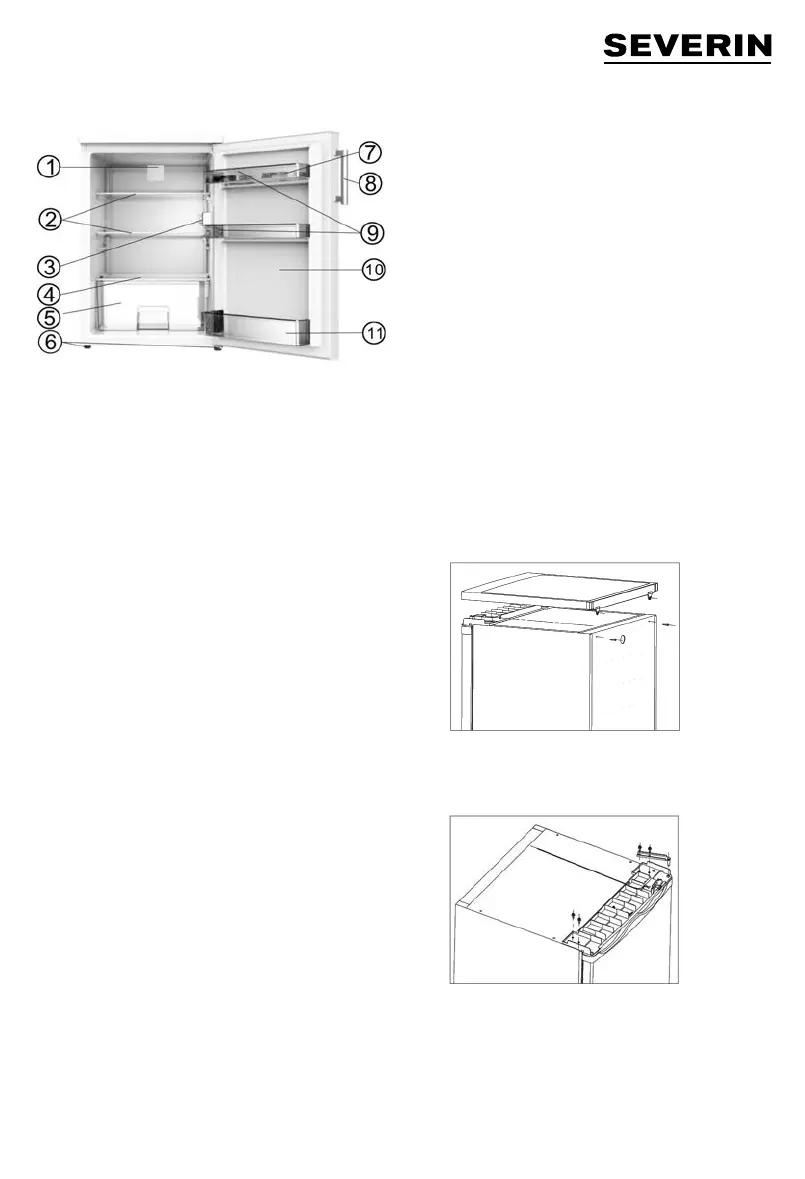 SEVERIN

1
2
3
4
5
6
7
8
9
10
11