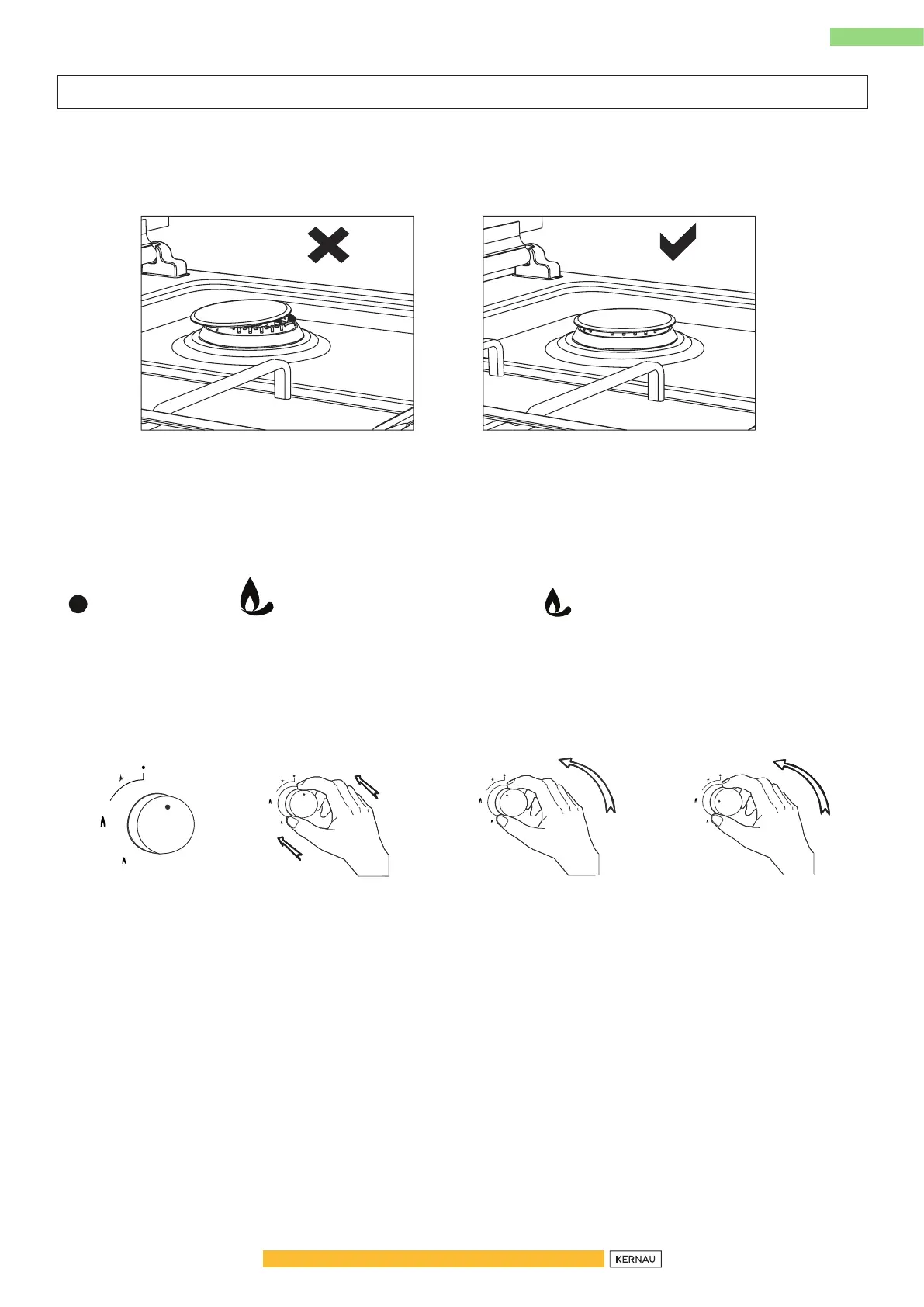 KERNAU