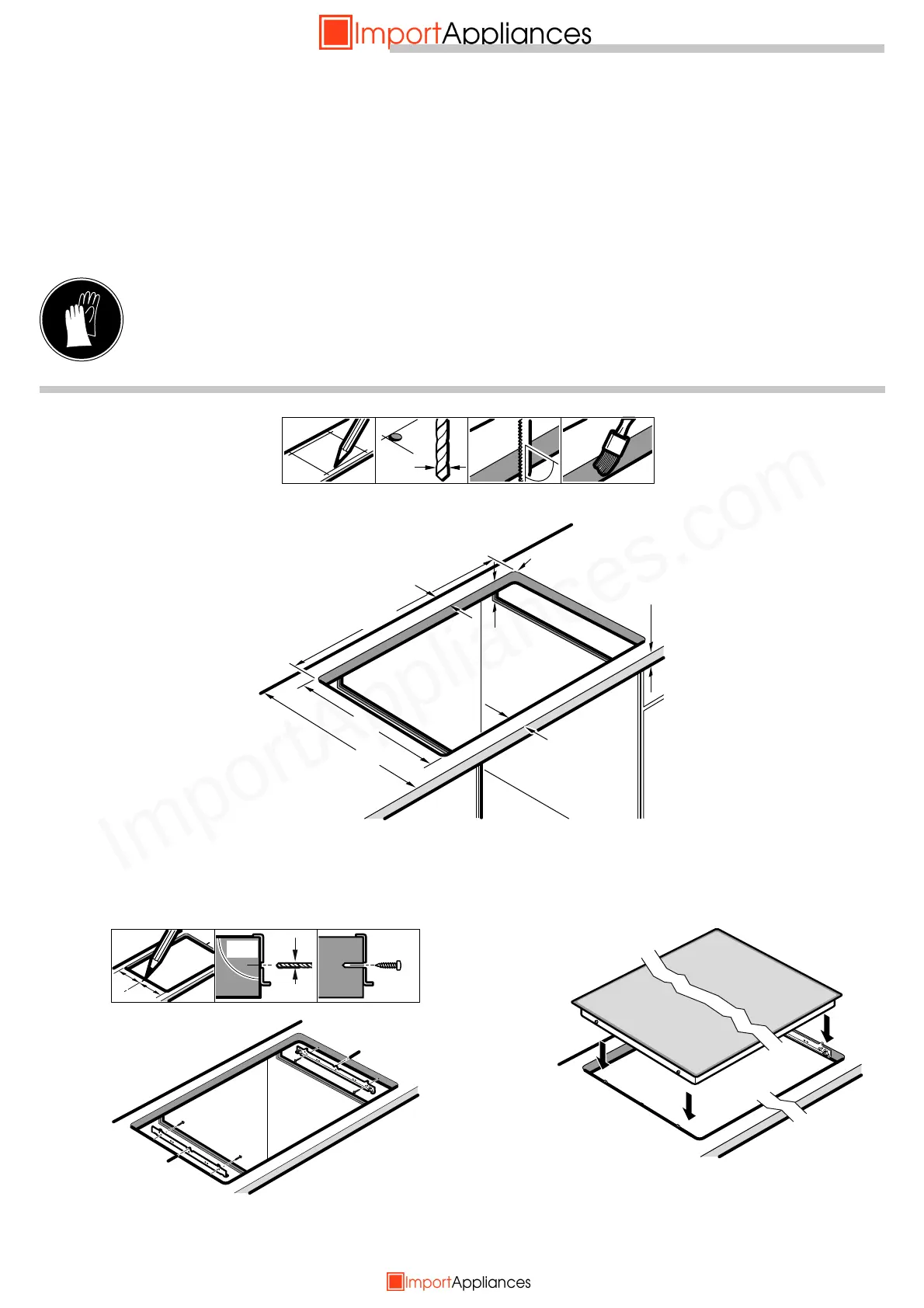 ImportAppliances

ImportAppliances.com

ImportAppliances