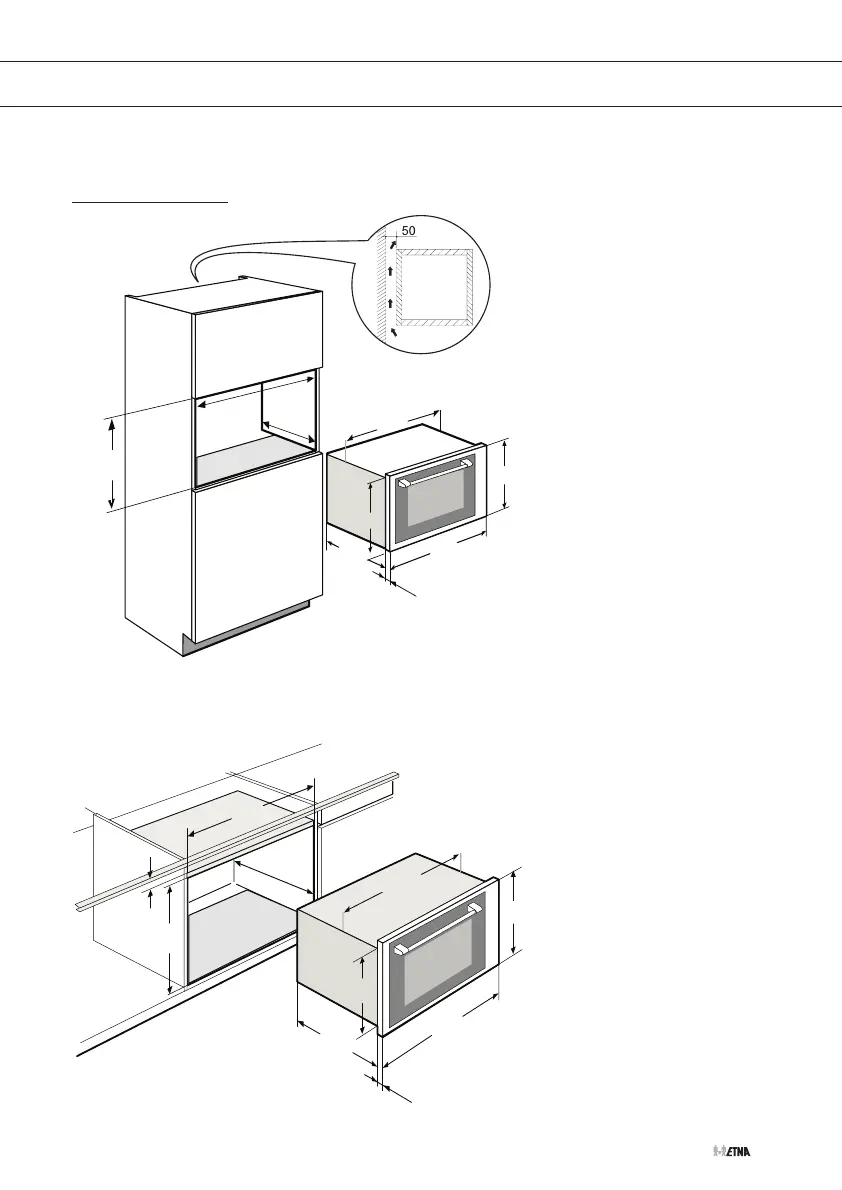 50

ETNA