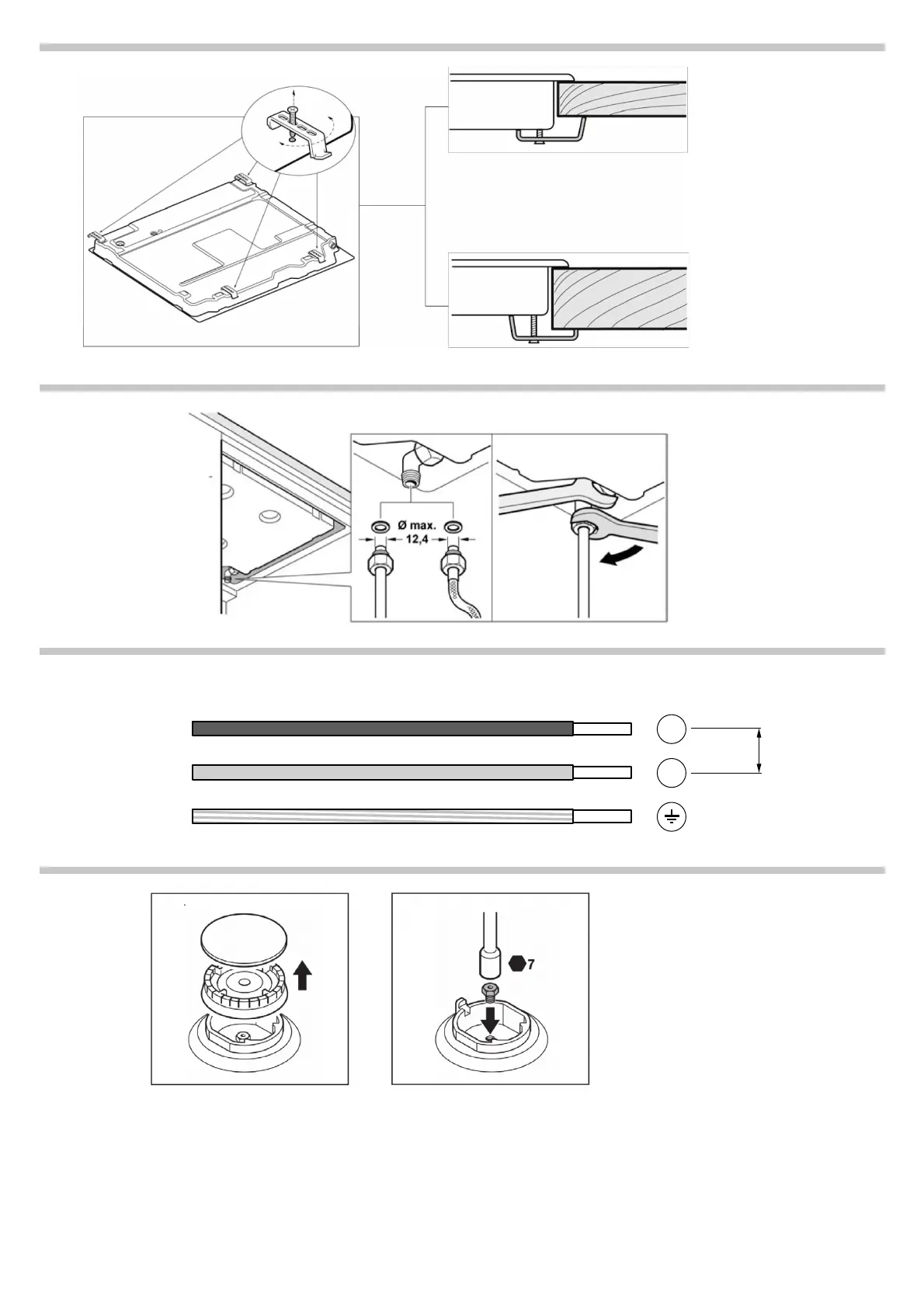 Ø max.
12,4

7