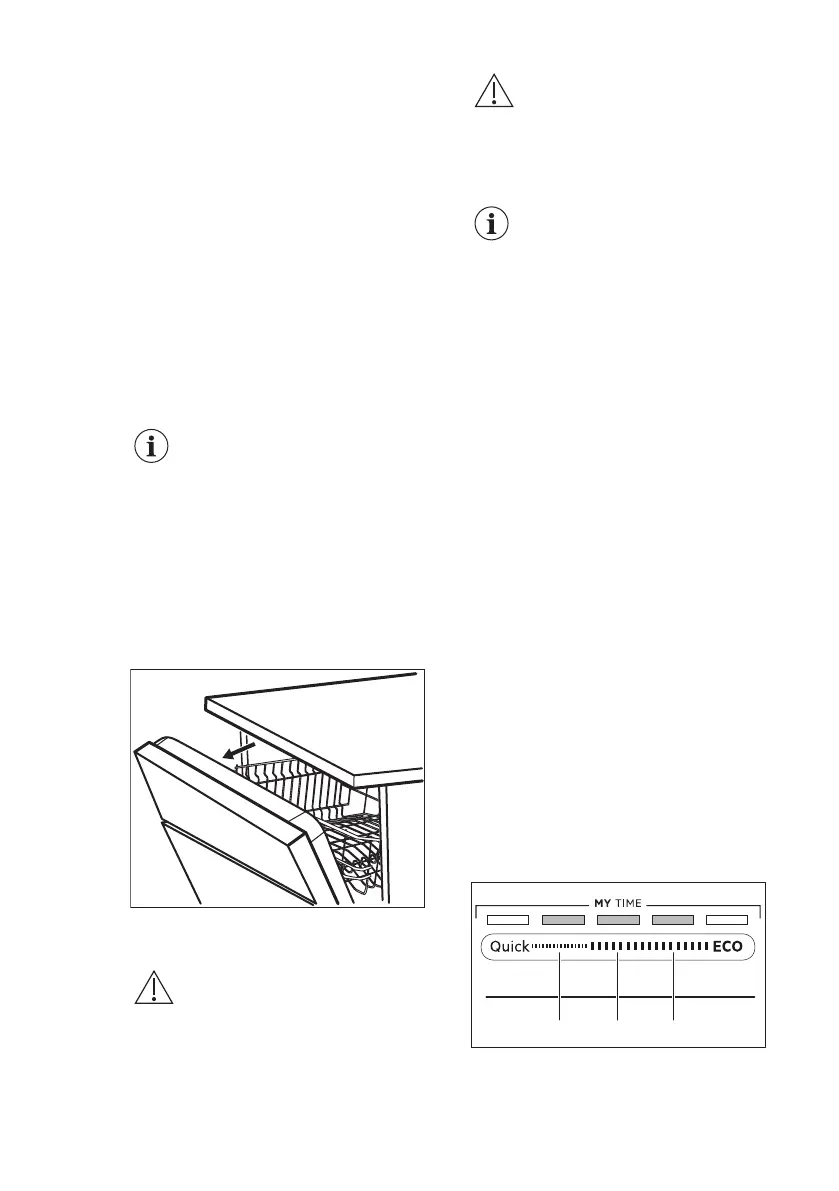 MY TIME

Quick ECO