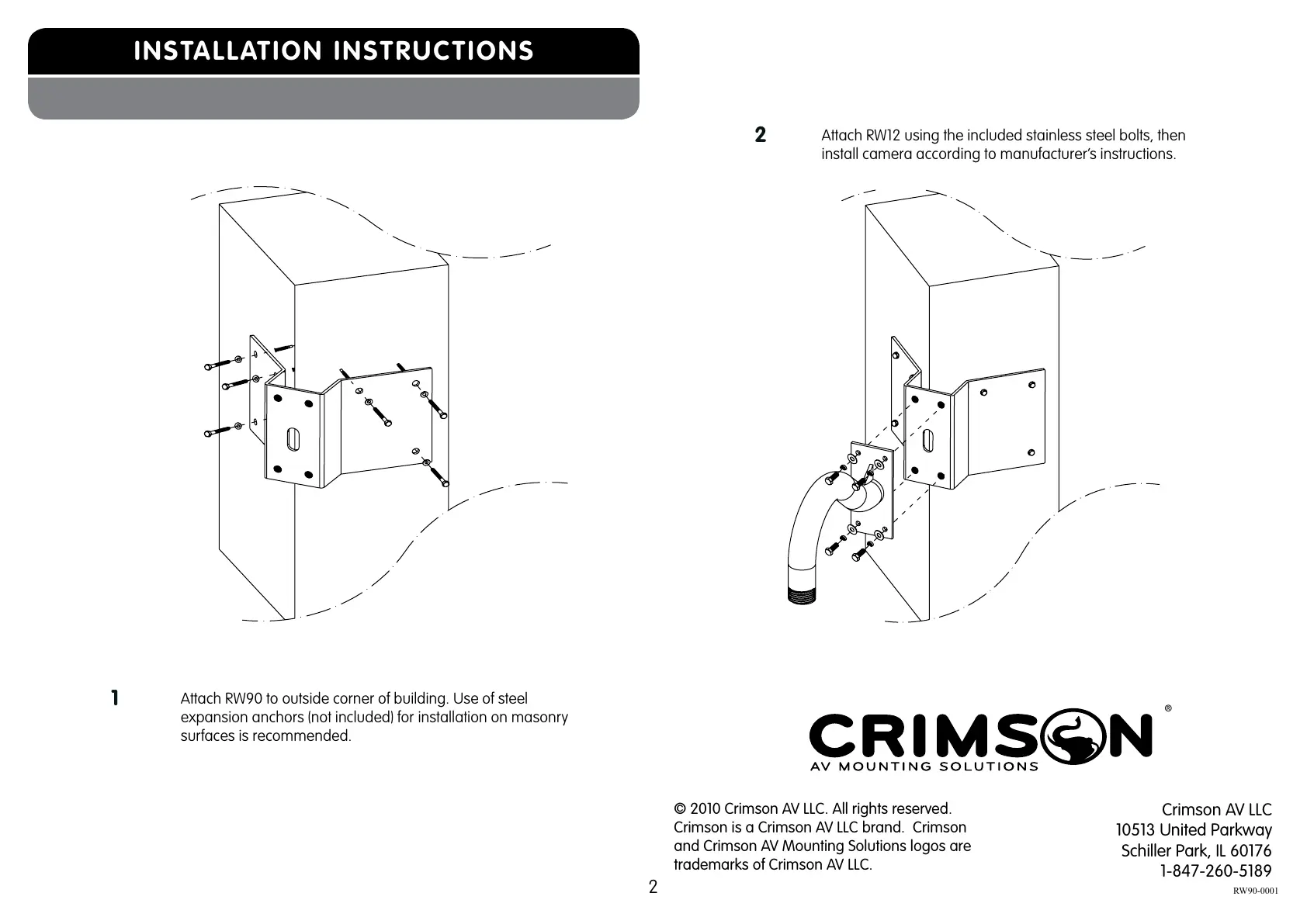 INSTALLATION INSTRUCTIONS

1 Attach RW90 to outside corner of building. Use of steel expansion anchors (not included) for installation on masonry surfaces is recommended.

2 Attach RW12 using the included stainless steel bolts, then install camera according to manufacturer's instructions.

CRIMSON®
AV MOUNTING SOLUTIONS

© 2010 Crimson AV LLC. All rights reserved. Crimson is a Crimson AV LLC brand. Crimson and Crimson AV Mounting Solutions logos are trademarks of Crimson AV LLC.

Crimson AV LLC
10513 United Parkway
Schiller Park, IL 60176
1-847-260-5189

2

RW90-0001