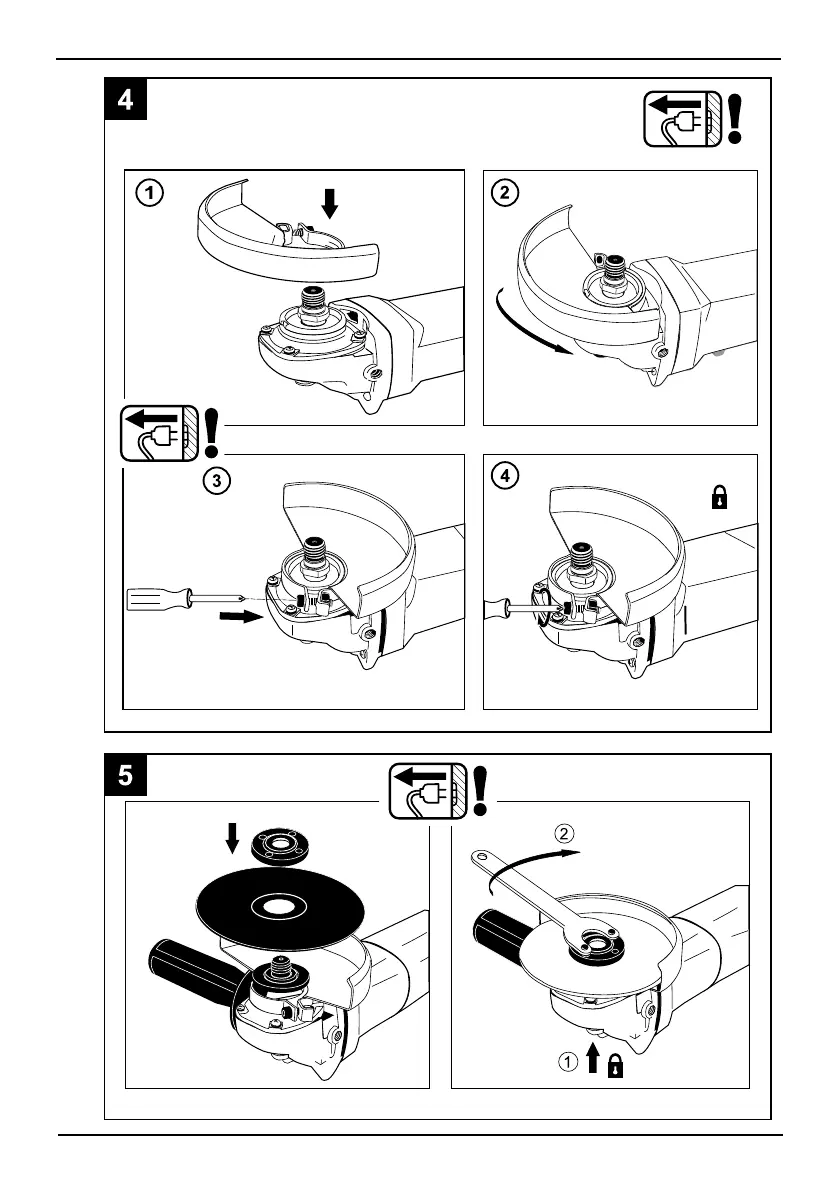 4

1

2

3

4

5

2

1