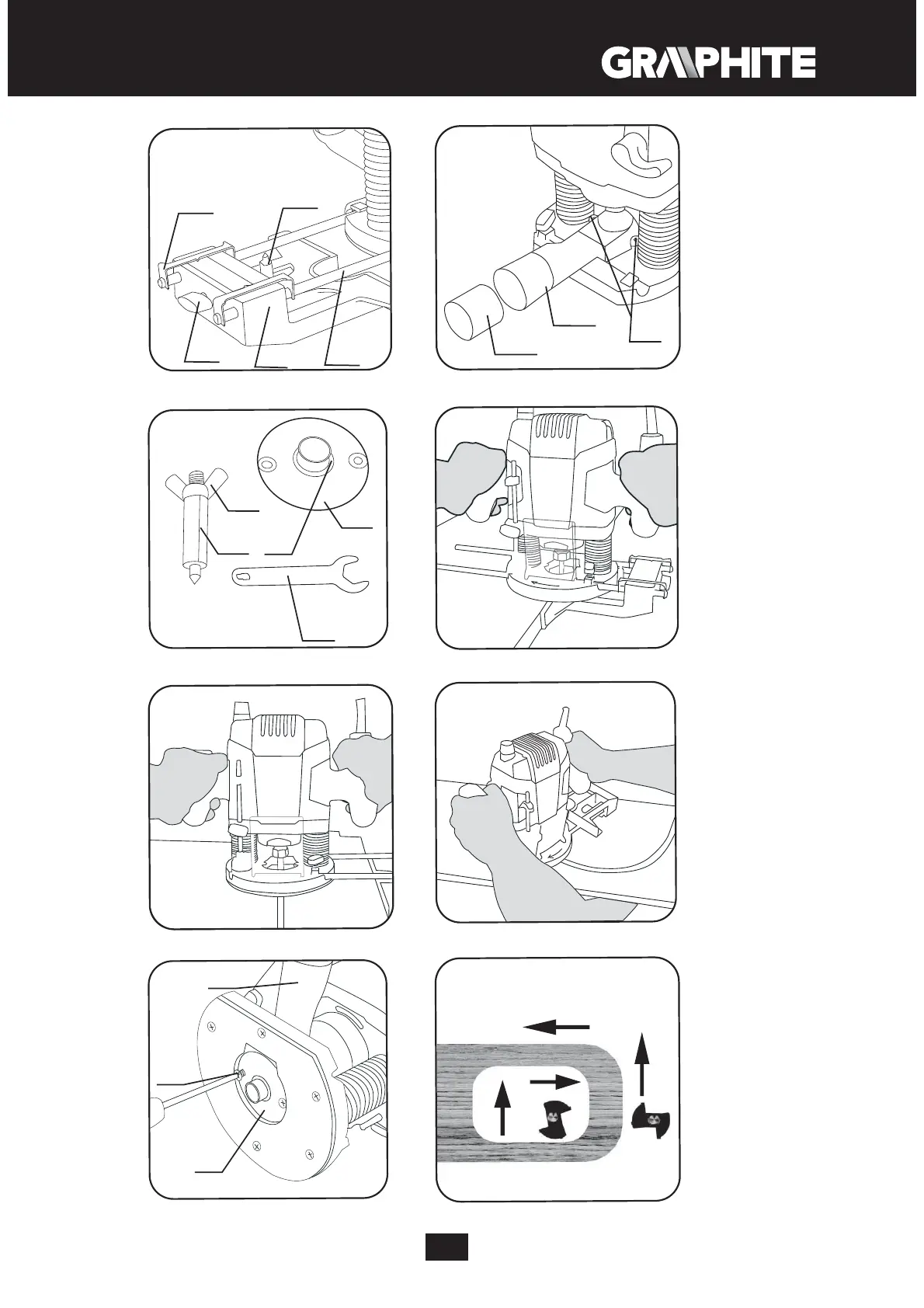 GRAPHITE