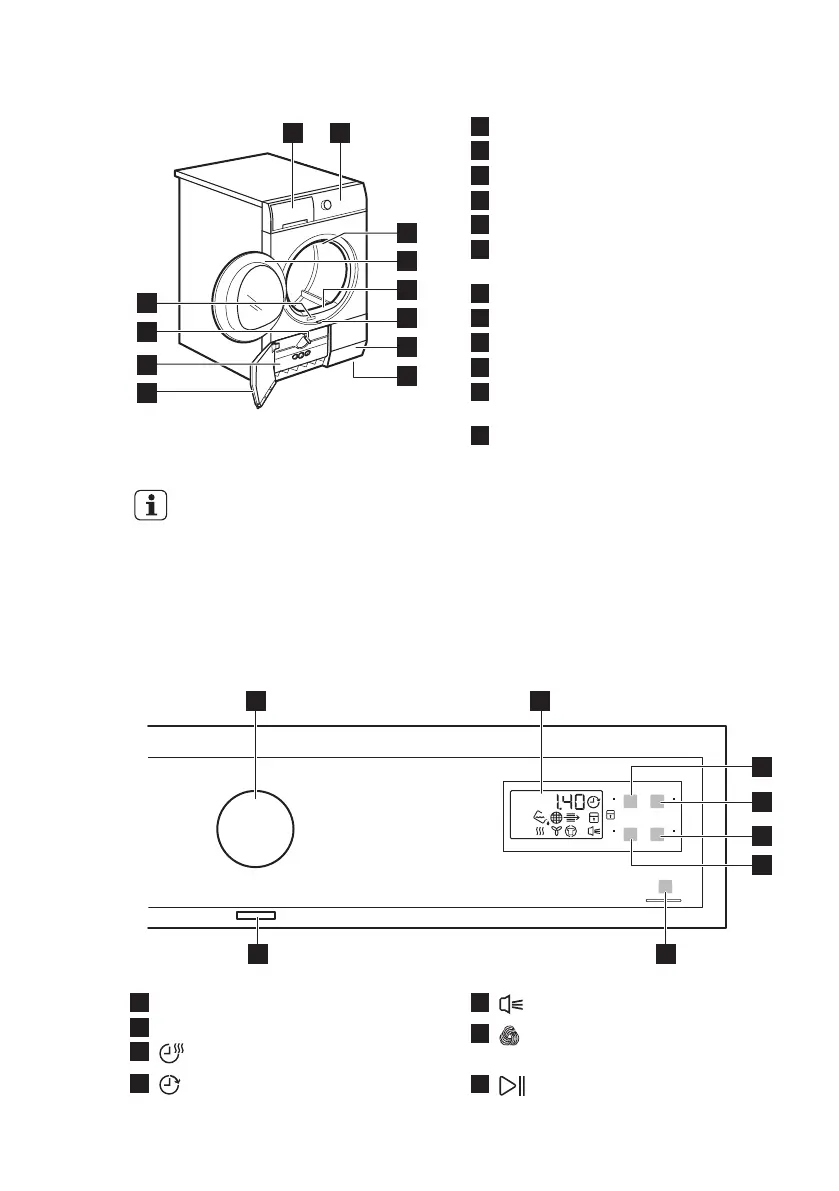 1.40