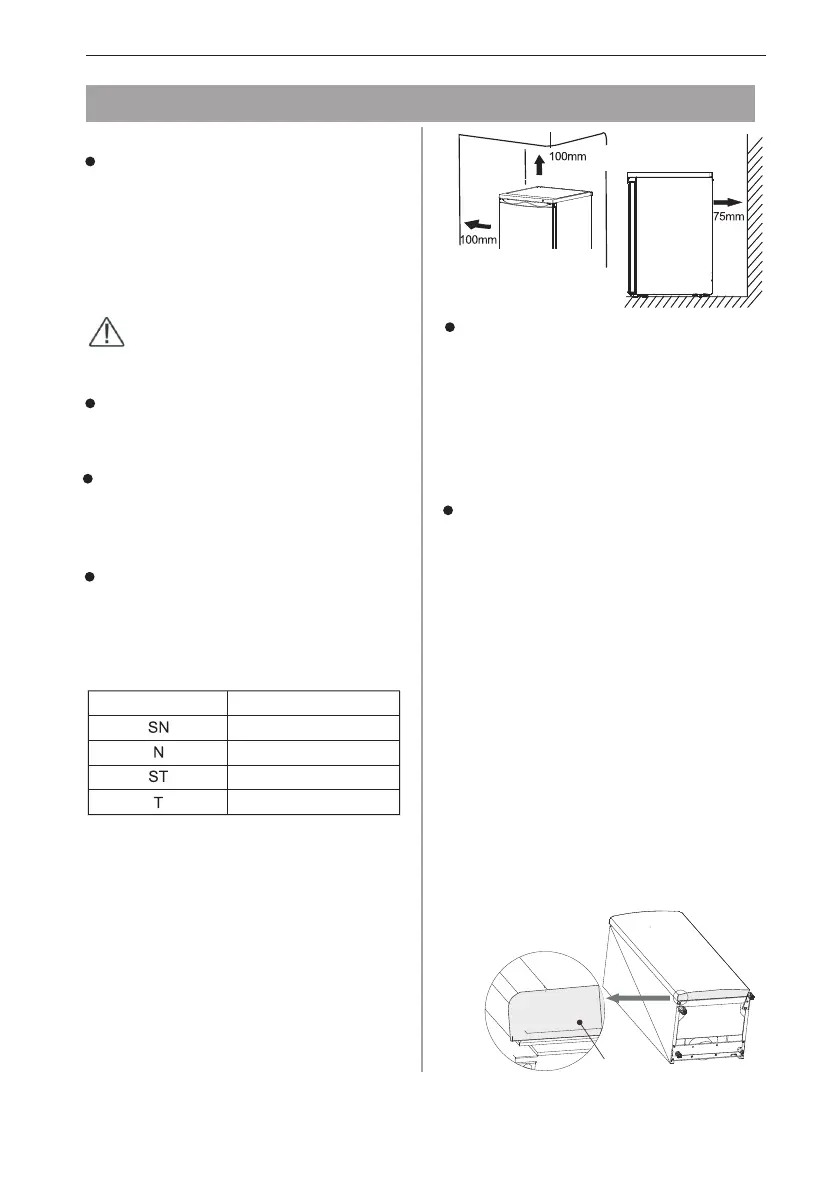 100mm

100mm

75mm

| | |
|---|---|
| SN | |
| N | |
| ST | |
| T | |