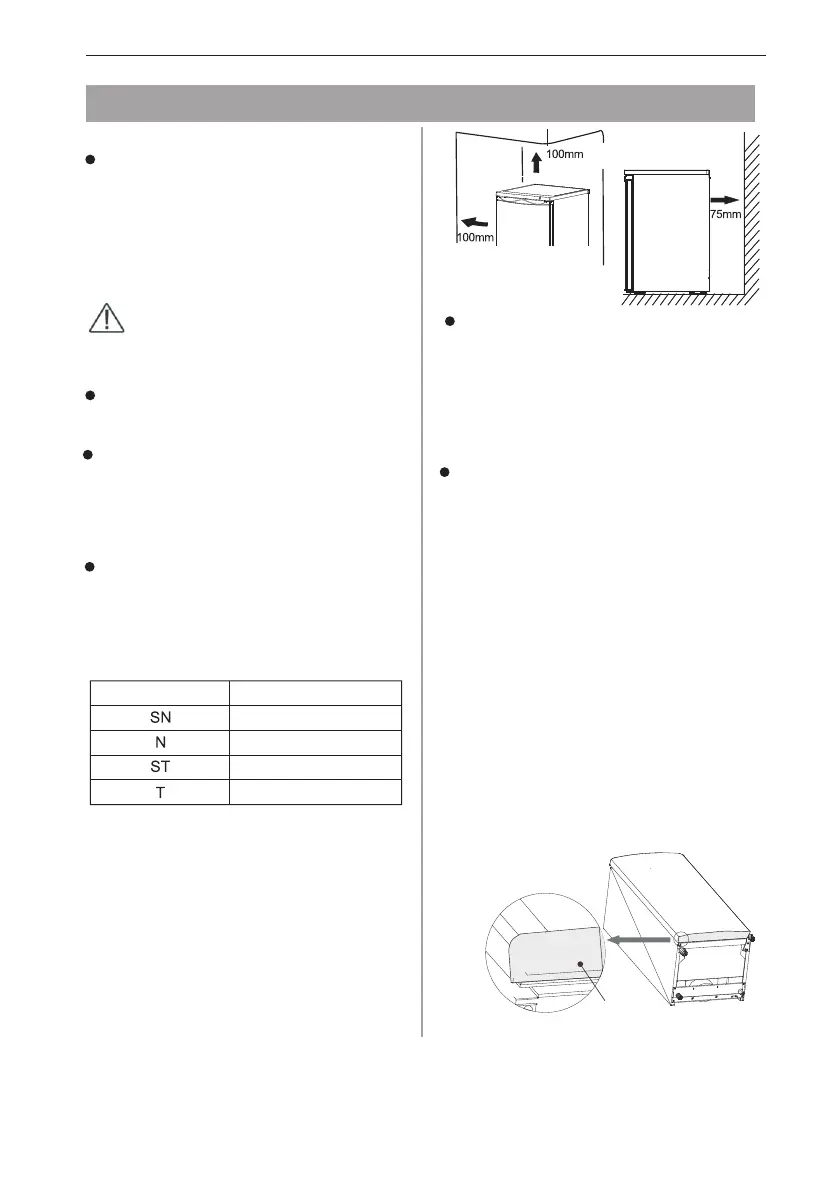 100mm

100mm

75mm

| | |
|---|---|
| SN | |
| N | |
| ST | |
| T | |