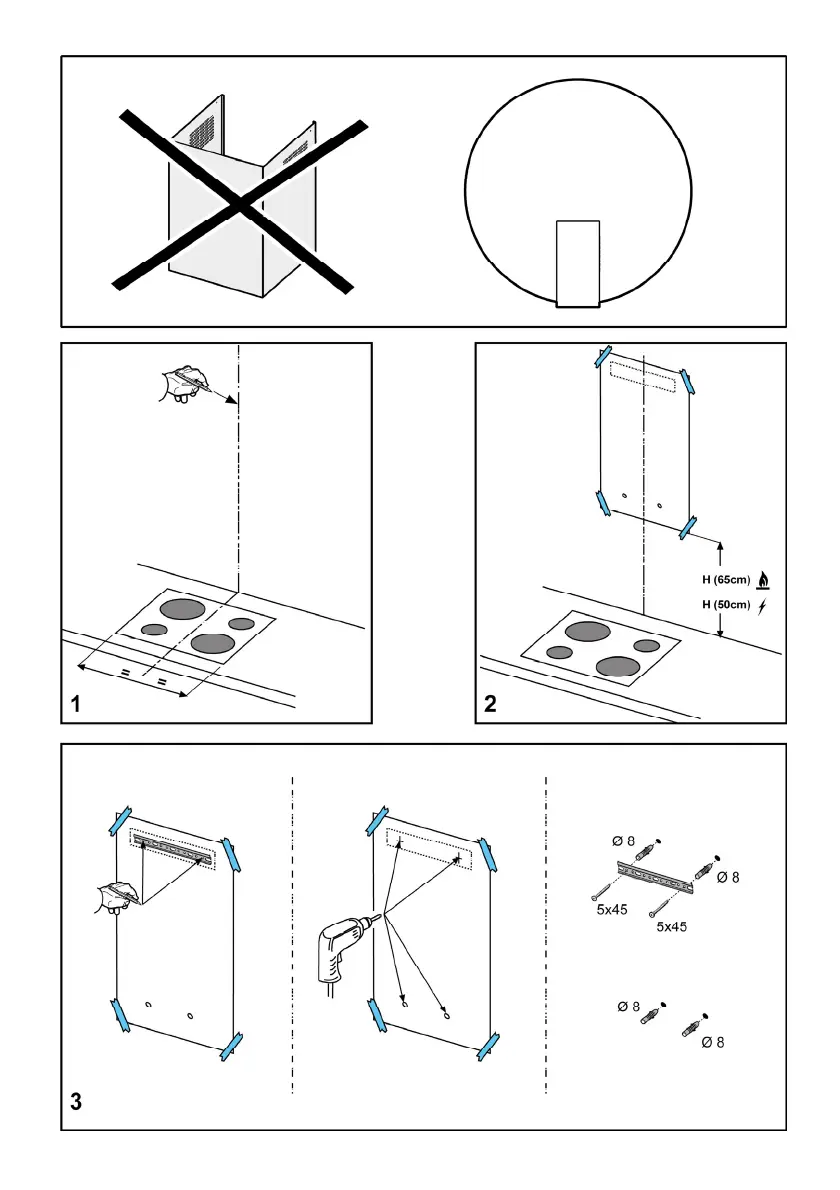 =
=
1

H (65cm)
H (50cm)
2

Ø 8
Ø 8
5x45
5x45
Ø 8
Ø 8
3