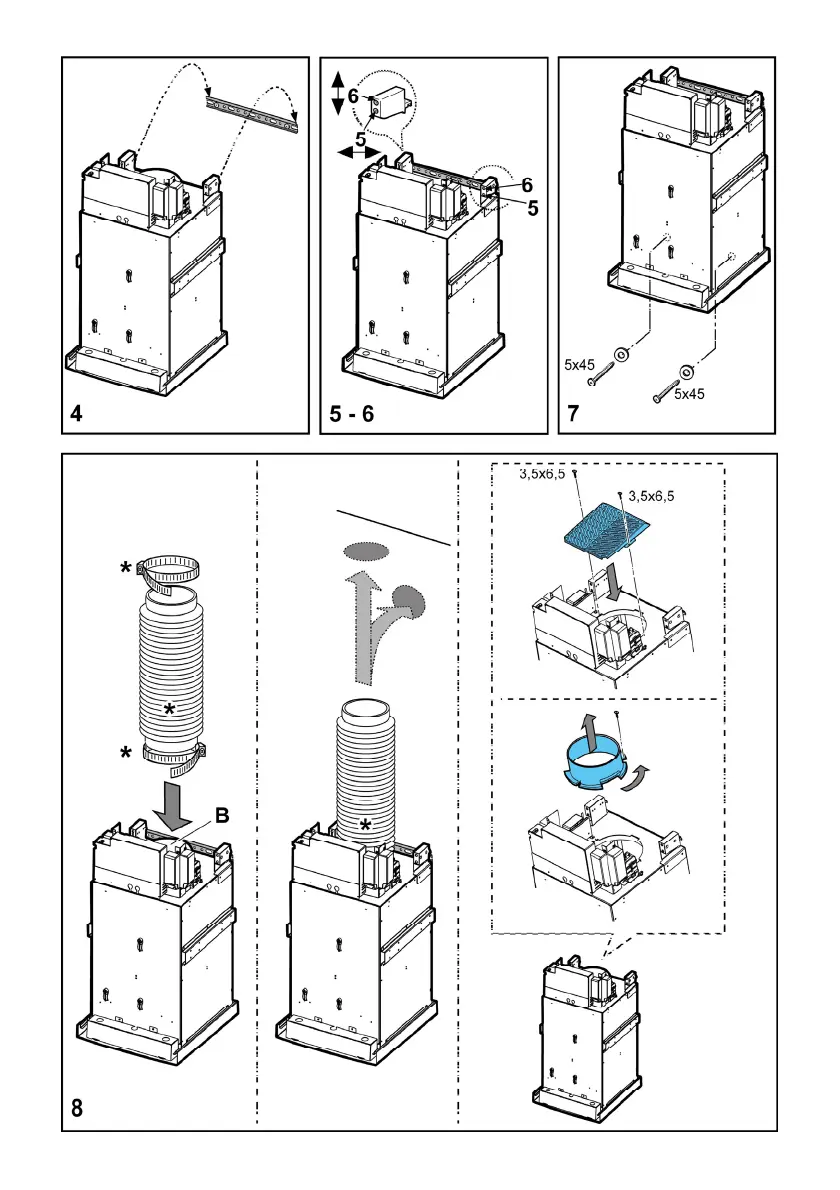 4

6
5
6
5
5 - 6

5x45
5x45
7

*
*
*
B

*

3,5x6,5
3,5x6,5

8