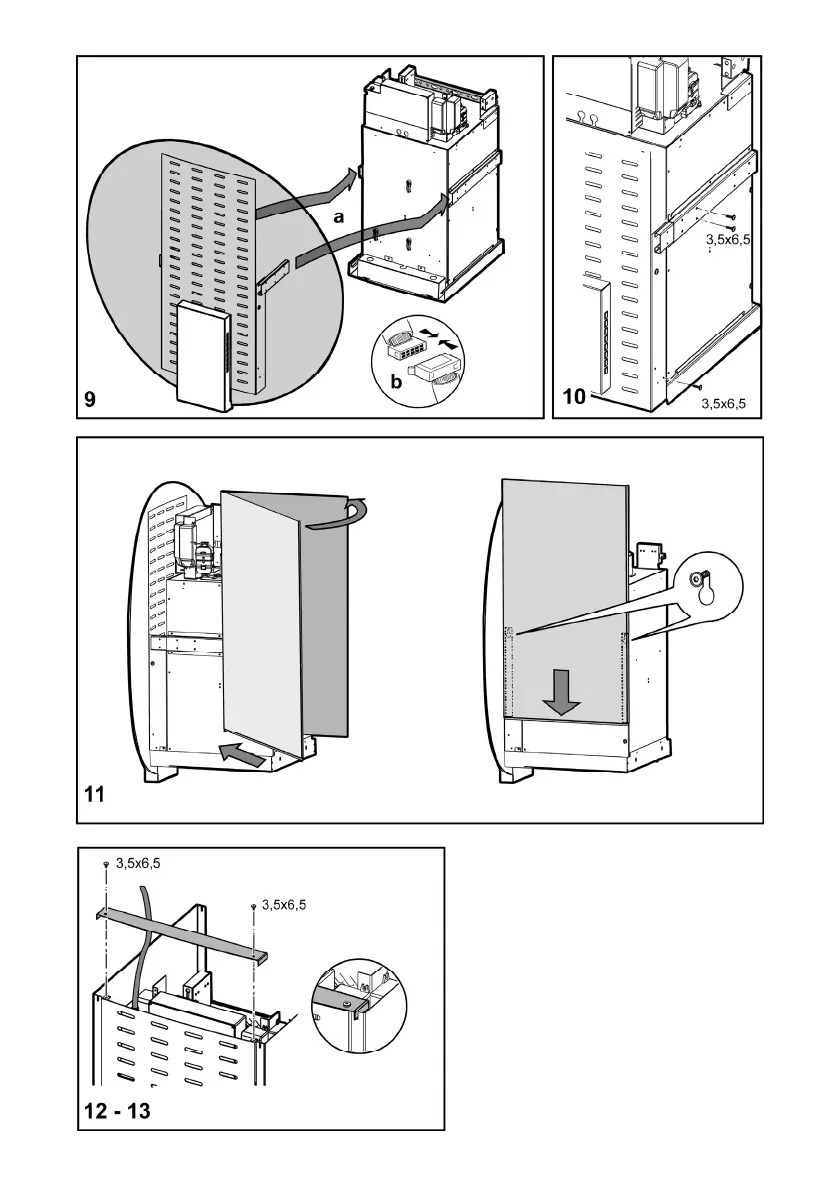 a

b

9

3,5x6,5

10

3,5x6,5

11

3,5x6,5

3,5x6,5

12 - 13