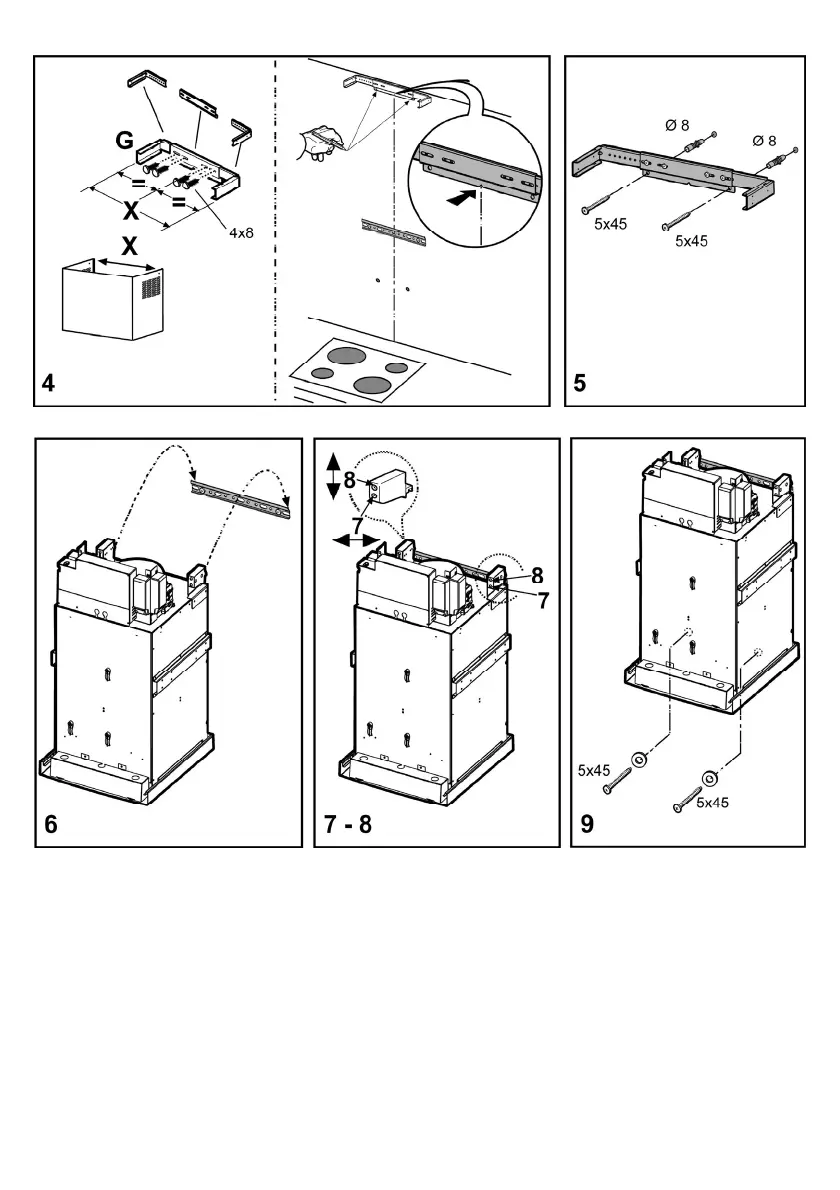 G
=
=
X
4x8
X
4

Ø 8
Ø 8
5x45
5x45
5

6

8
7
8
7
7 - 8

5x45
5x45
9