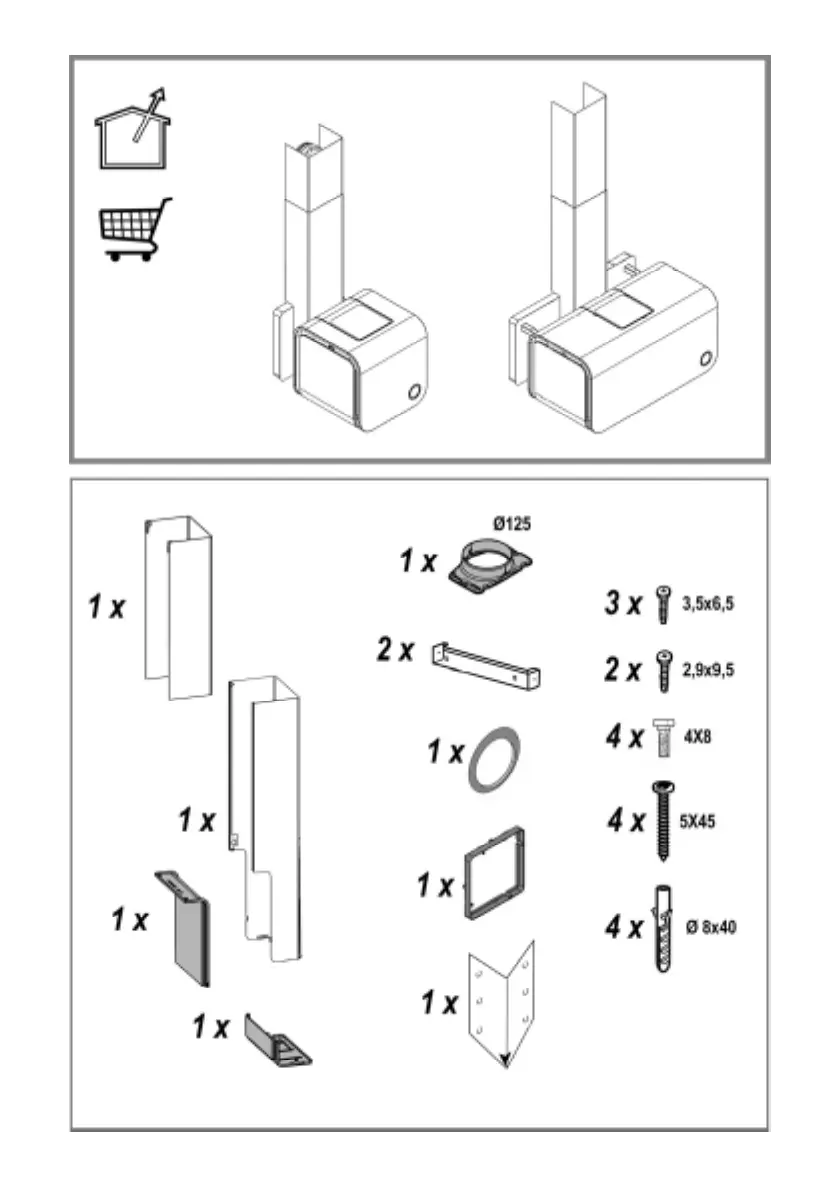 1 x

1 x

1 x

1 x

Ø125

1 x

2 x

1 x

1 x

1 x

3 x 3,5x6,5

2 x 2,9x9,5

4 x 4X8

4 x 5X45

4 x Ø 8x40