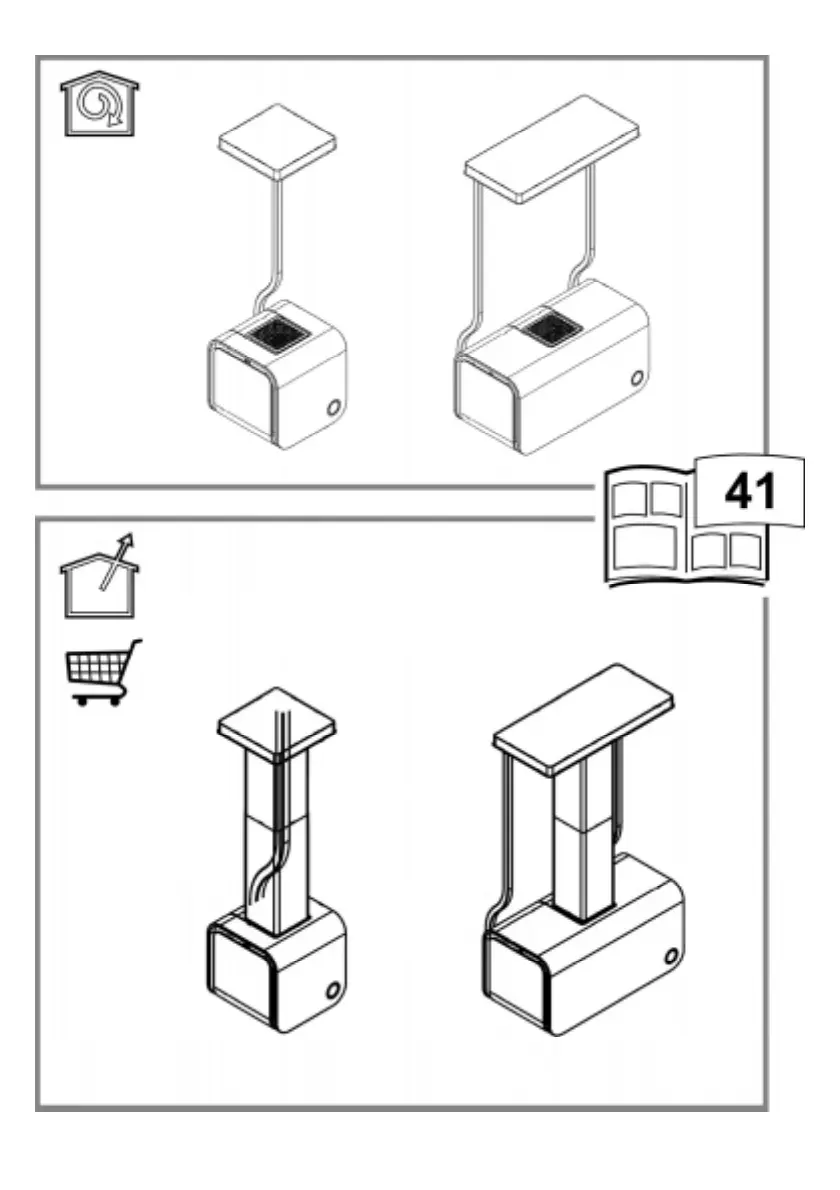 41