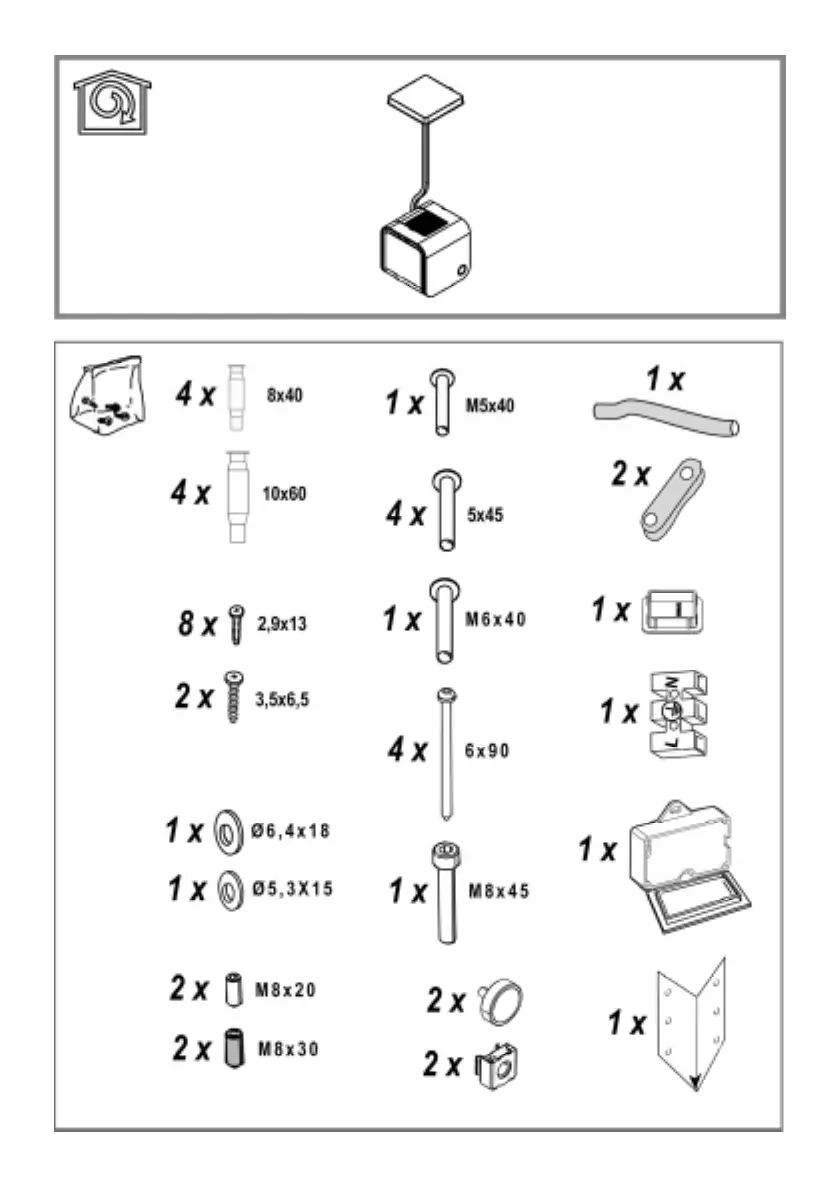 4 x 8x40

4 x 10x60

8 x 2,9x13

2 x 3,5x6,5

1 x Ø6,4x18

1 x Ø5,3X15

2 x M8x20

2 x M8x30

1 x M5x40

4 x 5x45

1 x M6x40

4 x 6x90

1 x M8x45

2 x

2 x

1 x

2 x

1 x

1 x

N

L

1 x

1 x