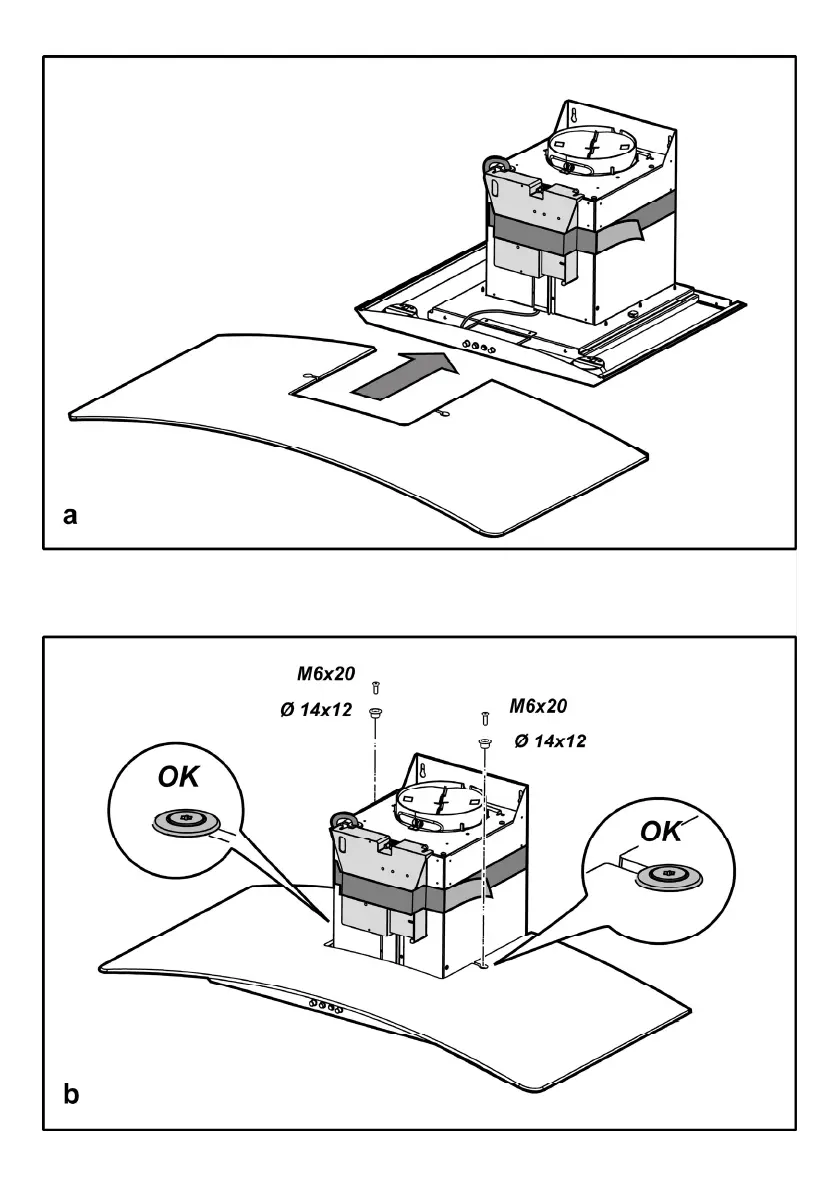 a

M6x20

Ø 14x12

M6x20

Ø 14x12

OK

OK

b